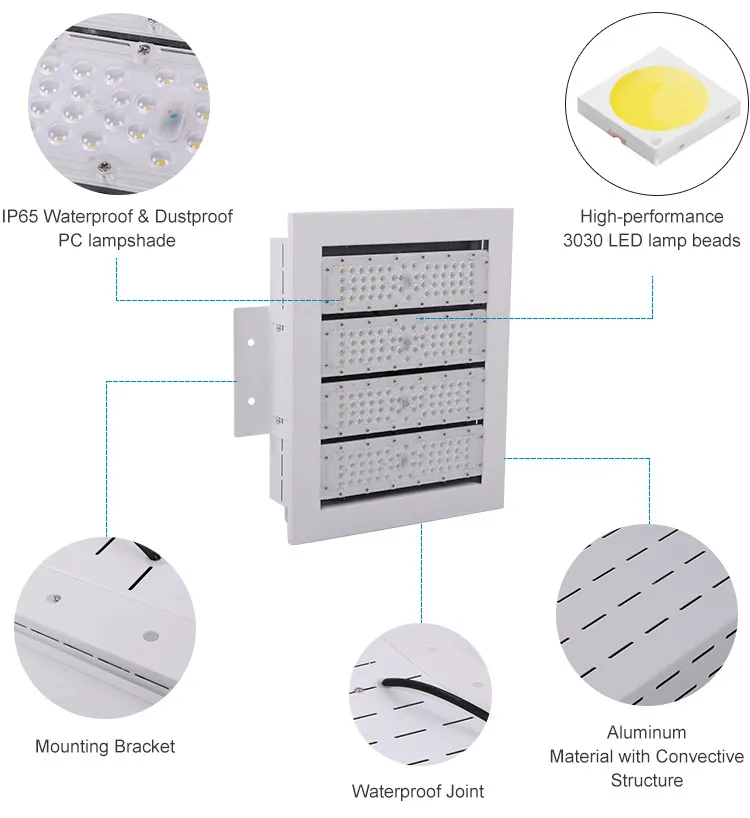 IP65 Waterproof & Dustproof PC lampshade

High-performance 3030 LED lamp beads

Mounting Bracket

Waterproof Joint

Aluminum Material with Convective Structure