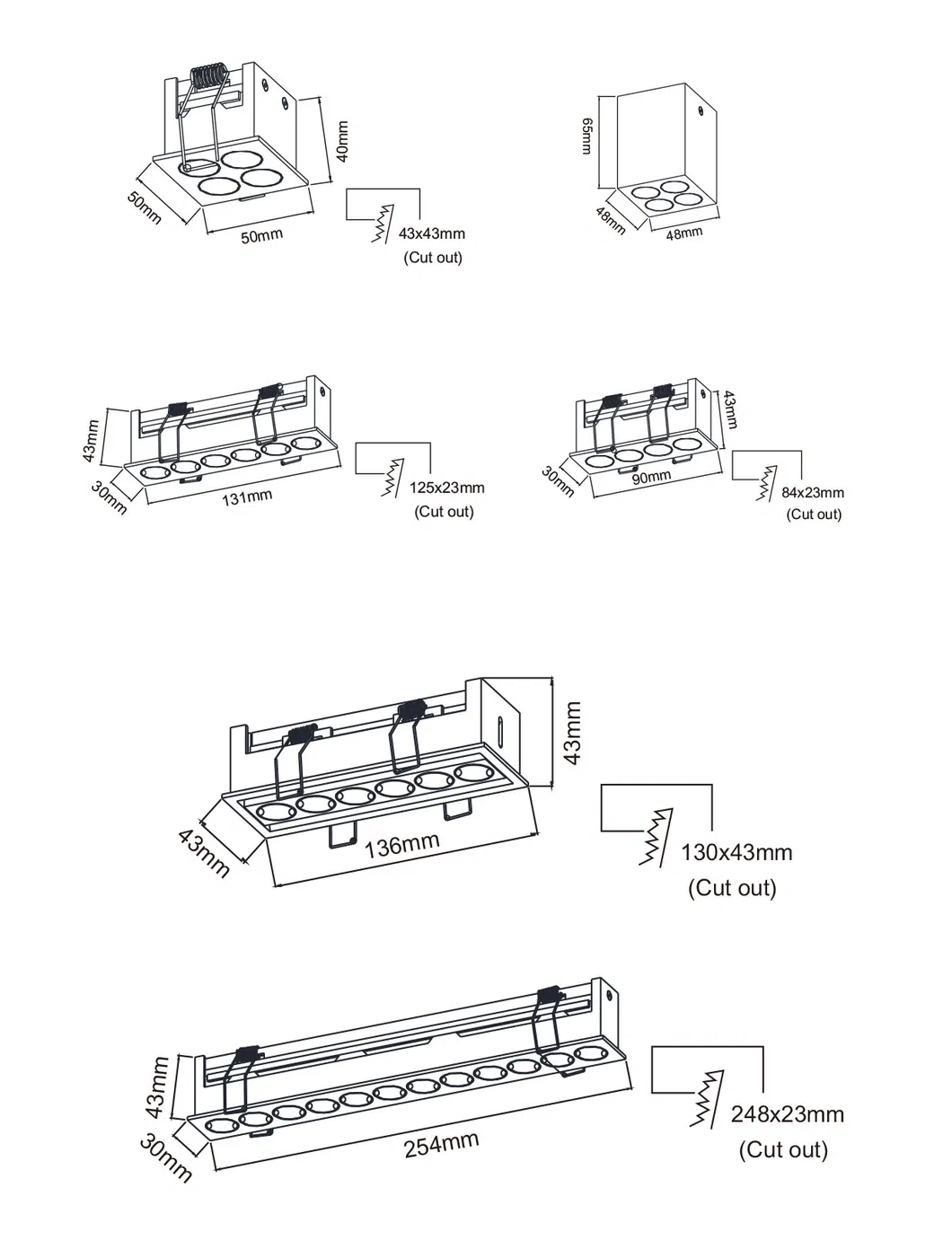 40mm
50mm
50mm
43x43mm
(Cut out)

65mm
48mm
48mm

43mm
30mm
131mm
125x23mm
(Cut out)

43mm
30mm
90mm
84x23mm
(Cut out)

43mm
43mm
136mm
130x43mm
(Cut out)

43mm
30mm
254mm
248x23mm
(Cut out)