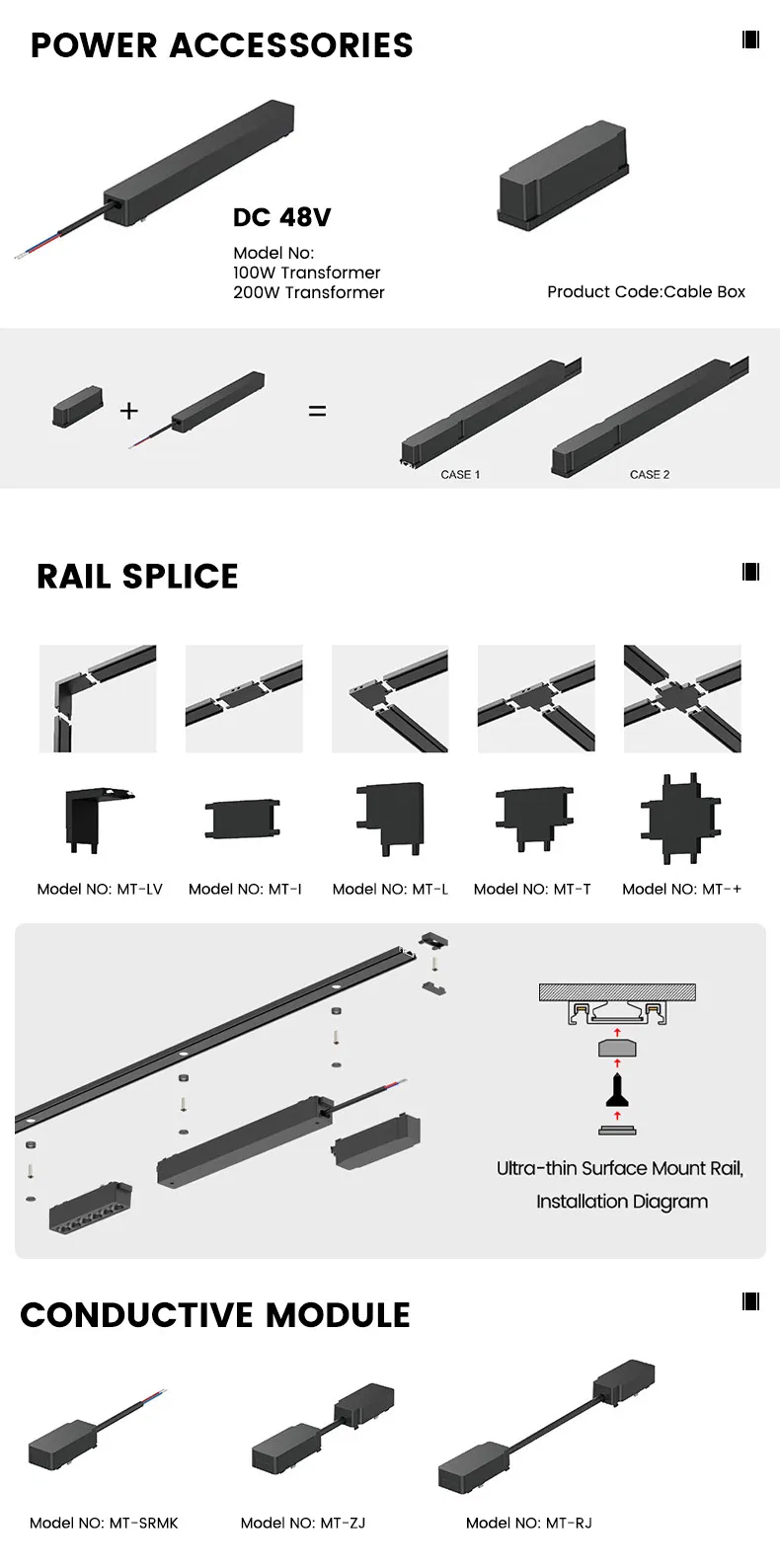 POWER ACCESSORIES

DC 48V

Model No:
100W Transformer
200W Transformer

Product Code:Cable Box

+ =

CASE 1

CASE 2

RAIL SPLICE

Model NO: MT-LV

Model NO: MT-I

Model NO: MT-L

Model NO: MT-T

Model NO: MT-+

Ultra-thin Surface Mount Rail, Installation Diagram

CONDUCTIVE MODULE

Model NO: MT-SRMK

Model NO: MT-ZJ

Model NO: MT-RJ