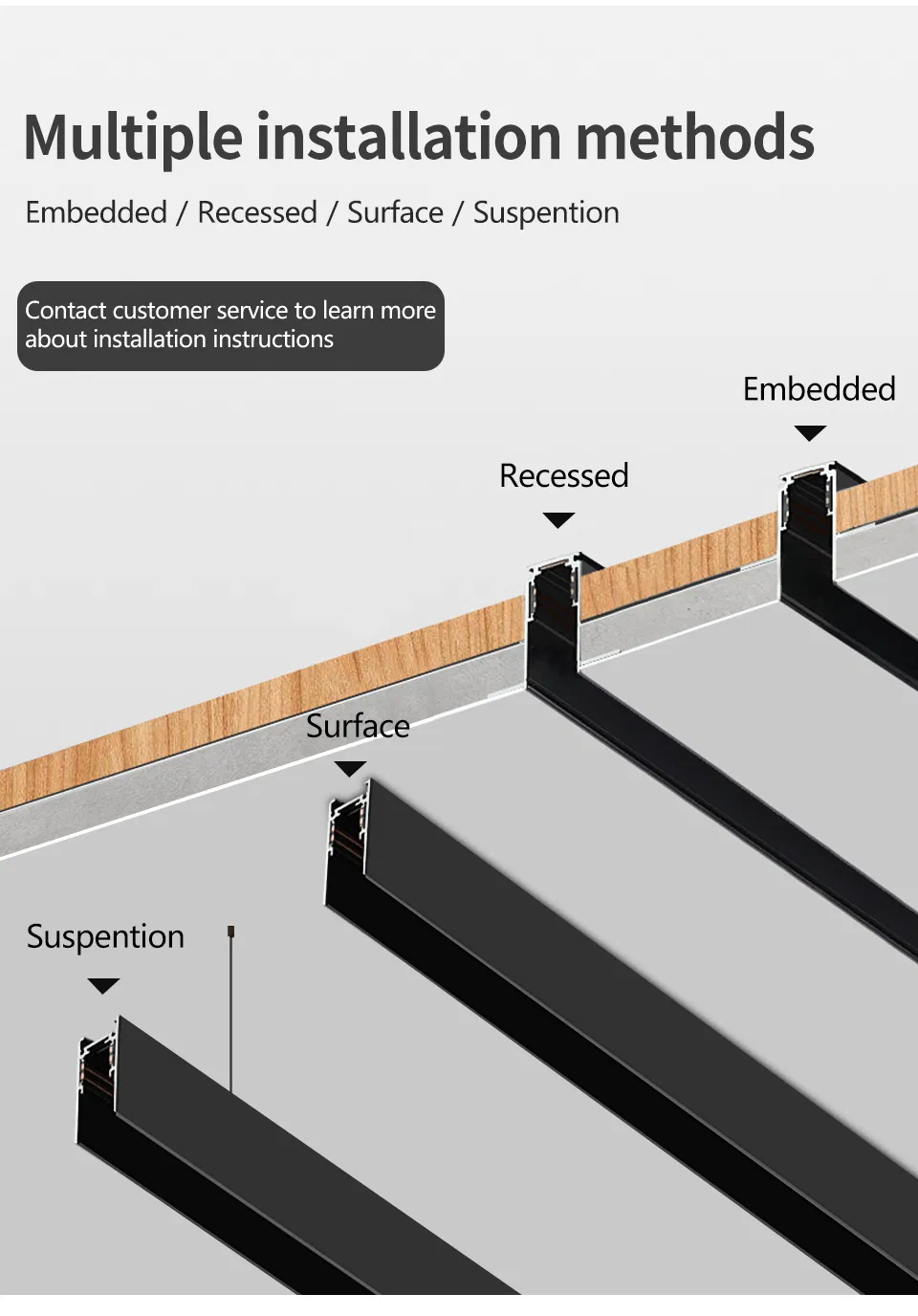 Multiple installation methods

Embedded / Recessed / Surface / Suspention

Contact customer service to learn more about installation instructions

Embedded

Recessed

Surface

Suspention