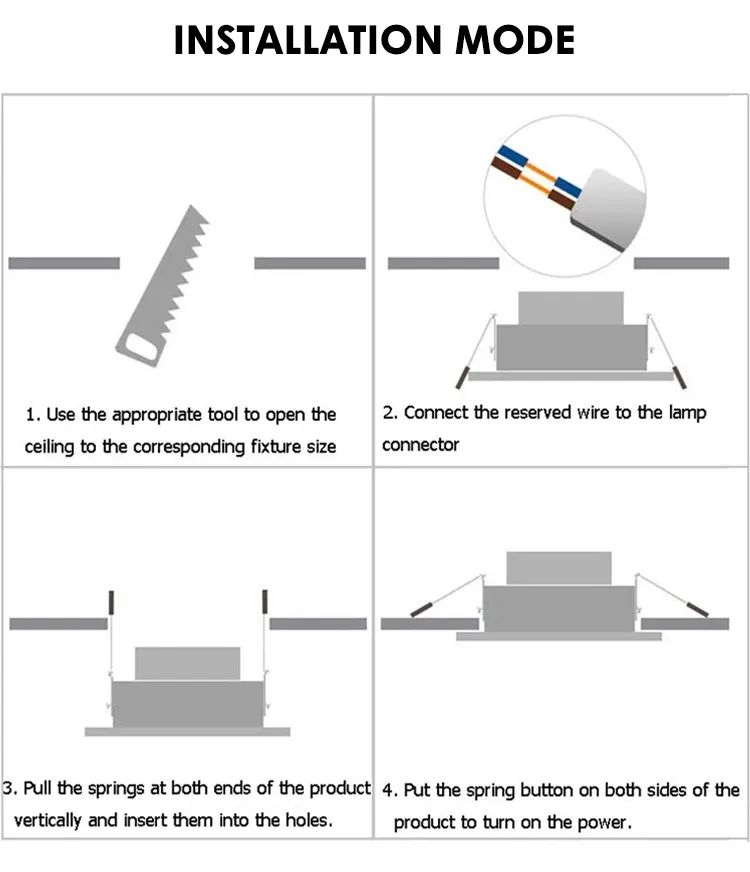 INSTALLATION MODE

1. Use the appropriate tool to open the ceiling to the corresponding fixture size

2. Connect the reserved wire to the lamp connector

3. Pull the springs at both ends of the product vertically and insert them into the holes.

4. Put the spring button on both sides of the product to turn on the power.