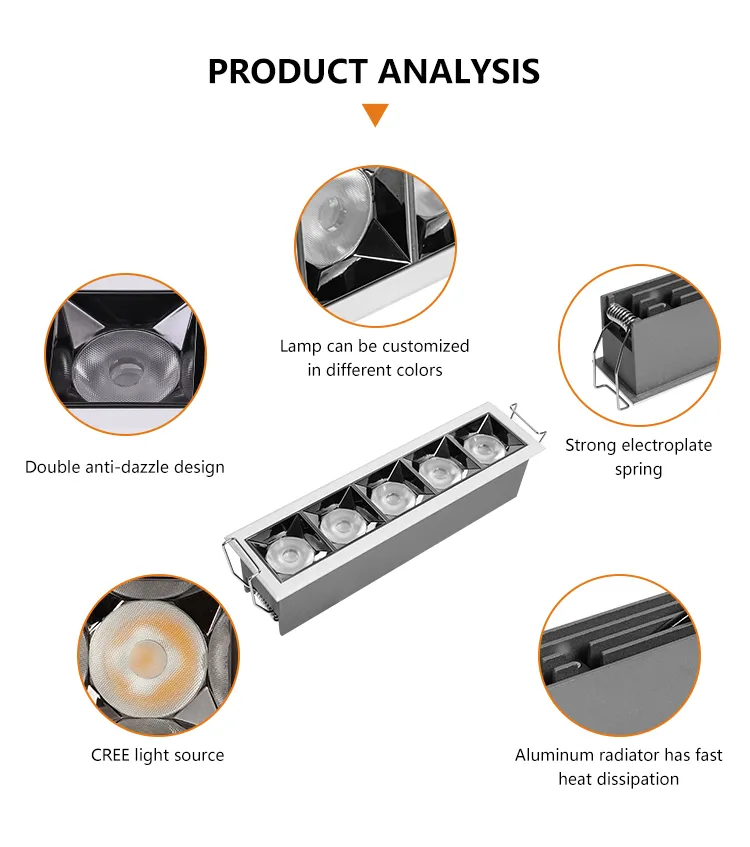 PRODUCT ANALYSIS

Lamp can be customized in different colors

Double anti-dazzle design

Strong electroplate spring

CREE light source

Aluminum radiator has fast heat dissipation