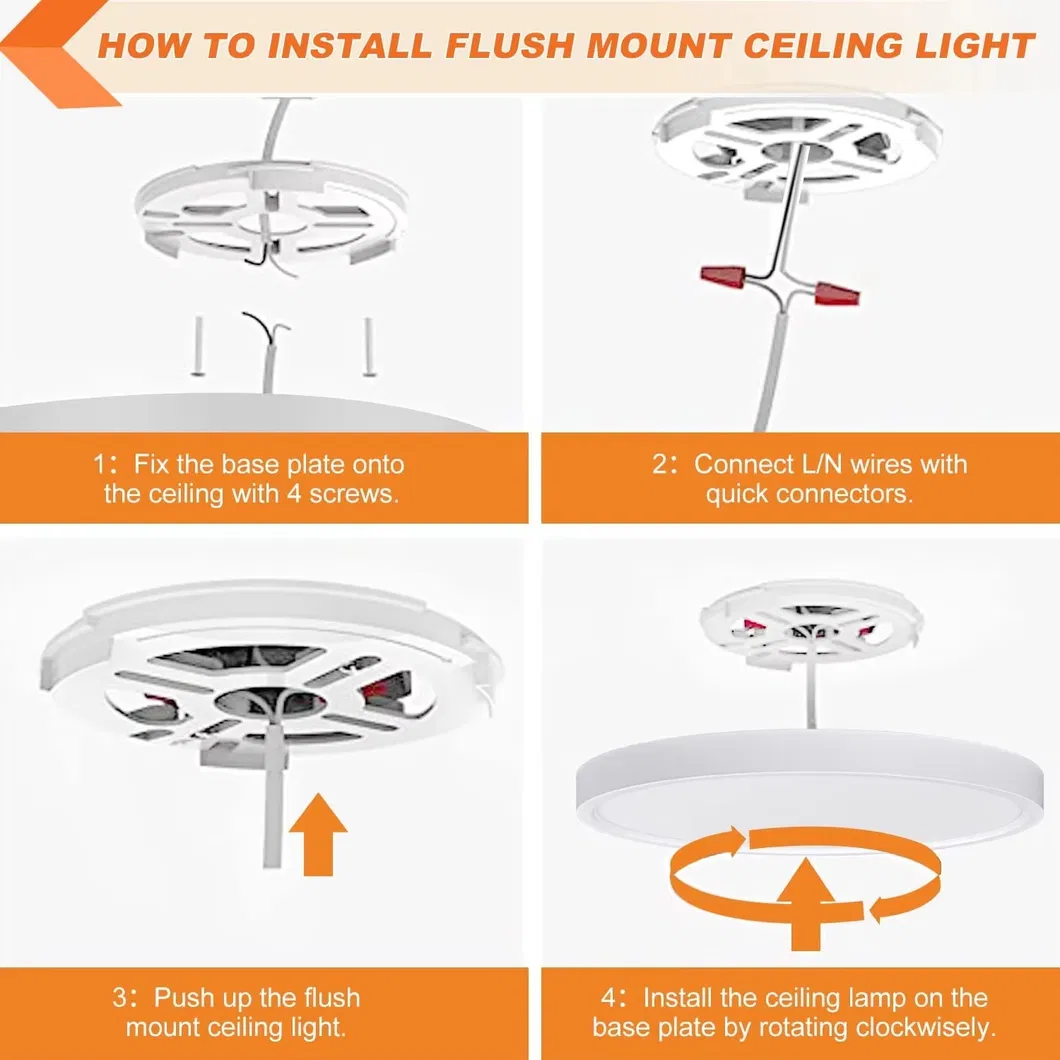 HOW TO INSTALL FLUSH MOUNT CEILING LIGHT

1：Fix the base plate onto the ceiling with 4 screws.

2：Connect L/N wires with quick connectors.

3：Push up the flush mount ceiling light.

4：Install the ceiling lamp on the base plate by rotating clockwisely.