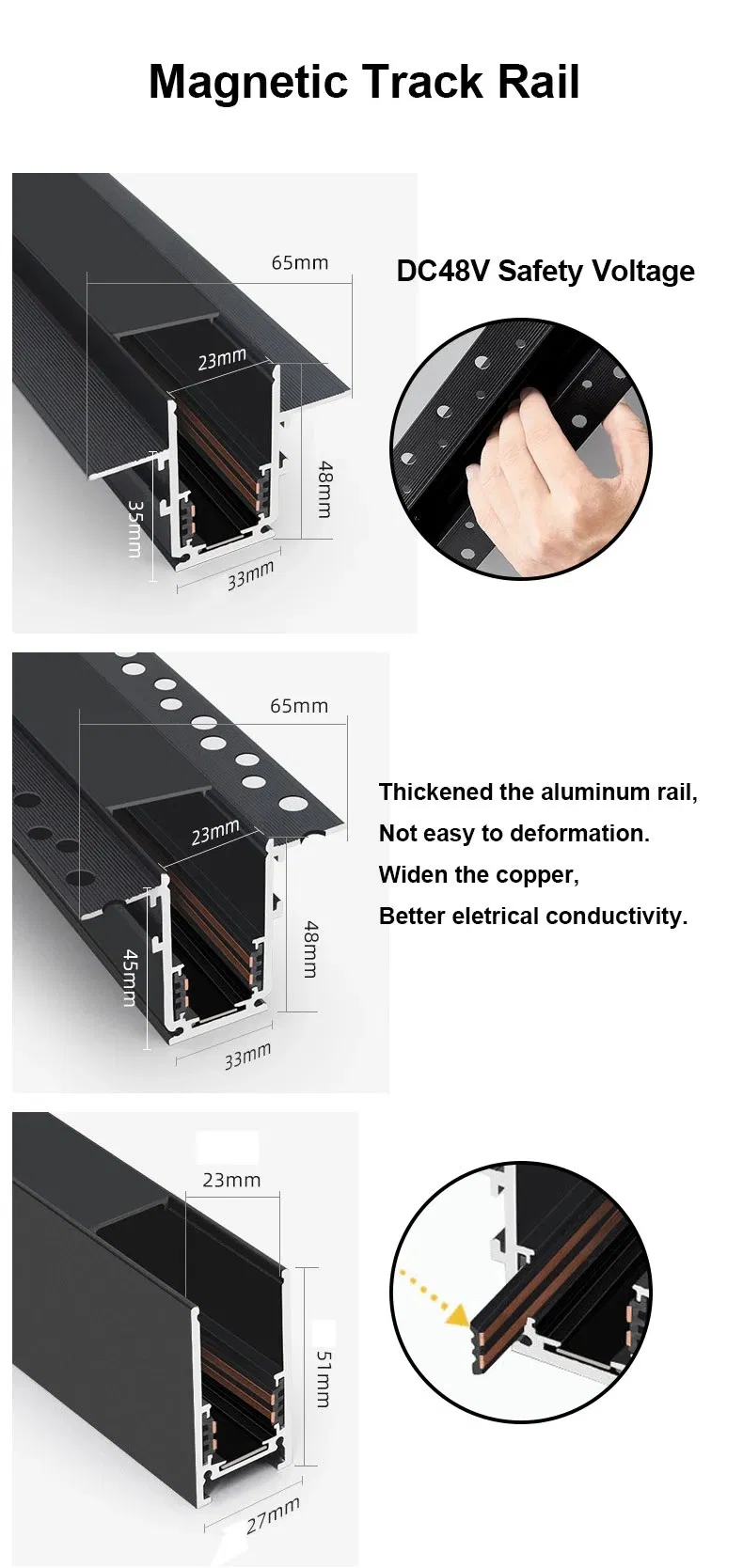 Magnetic Track Rail

65mm
23mm
48mm
35mm
33mm

DC48V Safety Voltage

65mm
23mm
48mm
45mm
33mm

Thickened the aluminum rail,
Not easy to deformation.
Widen the copper,
Better eletrical conductivity.

23mm
51mm
27mm