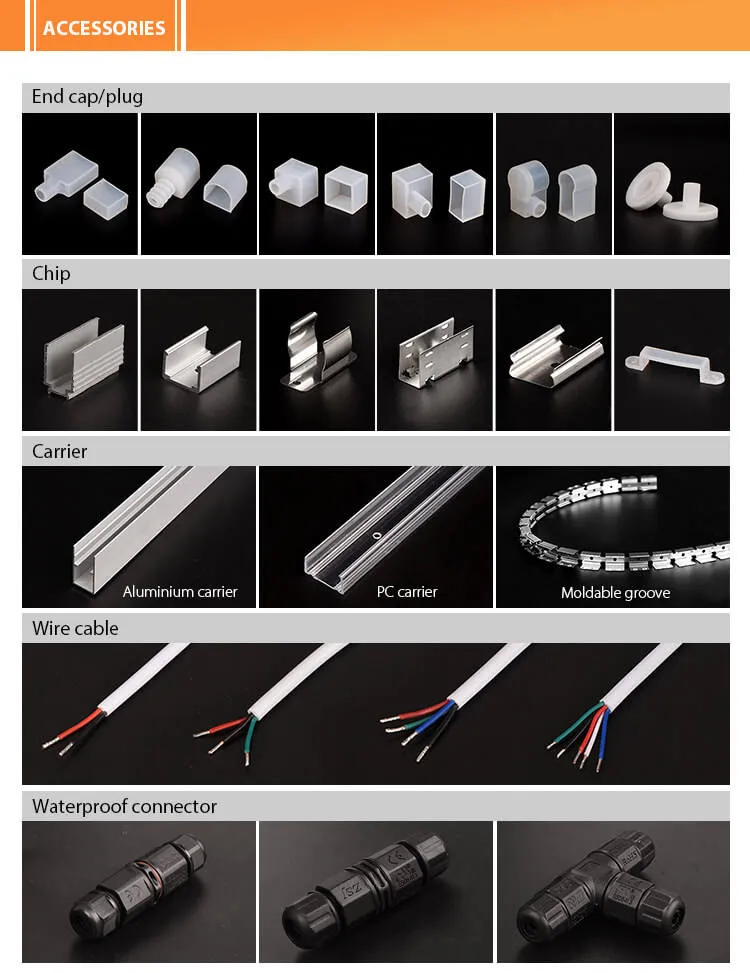 ACCESSORIES

End cap/plug

Chip

Carrier

Aluminium carrier

PC carrier

Moldable groove

Wire cable

Waterproof connector