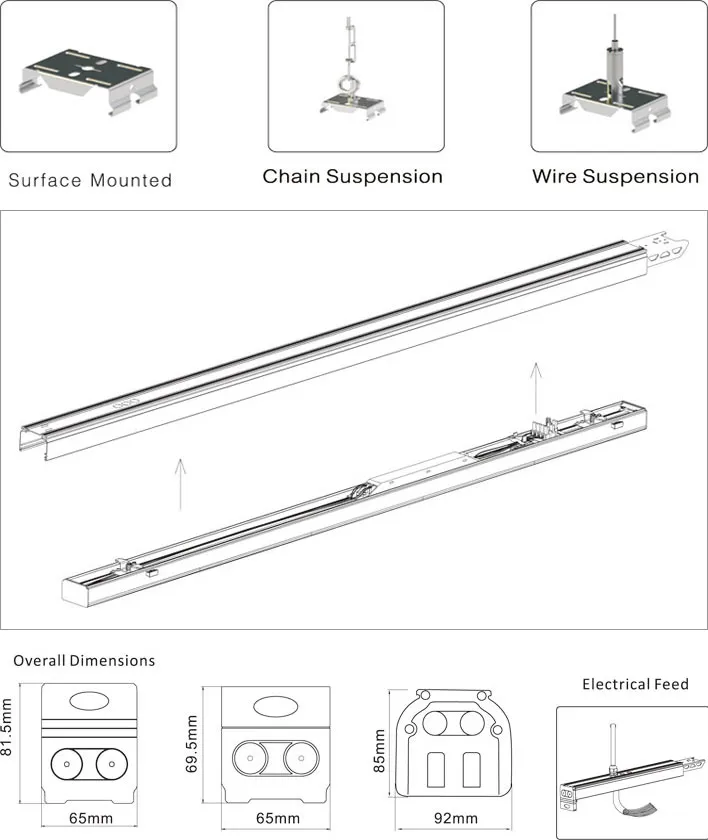 Surface Mounted

Chain Suspension

Wire Suspension

Overall Dimensions

81.5mm

65mm

69.5mm

65mm

85mm

92mm

Electrical Feed