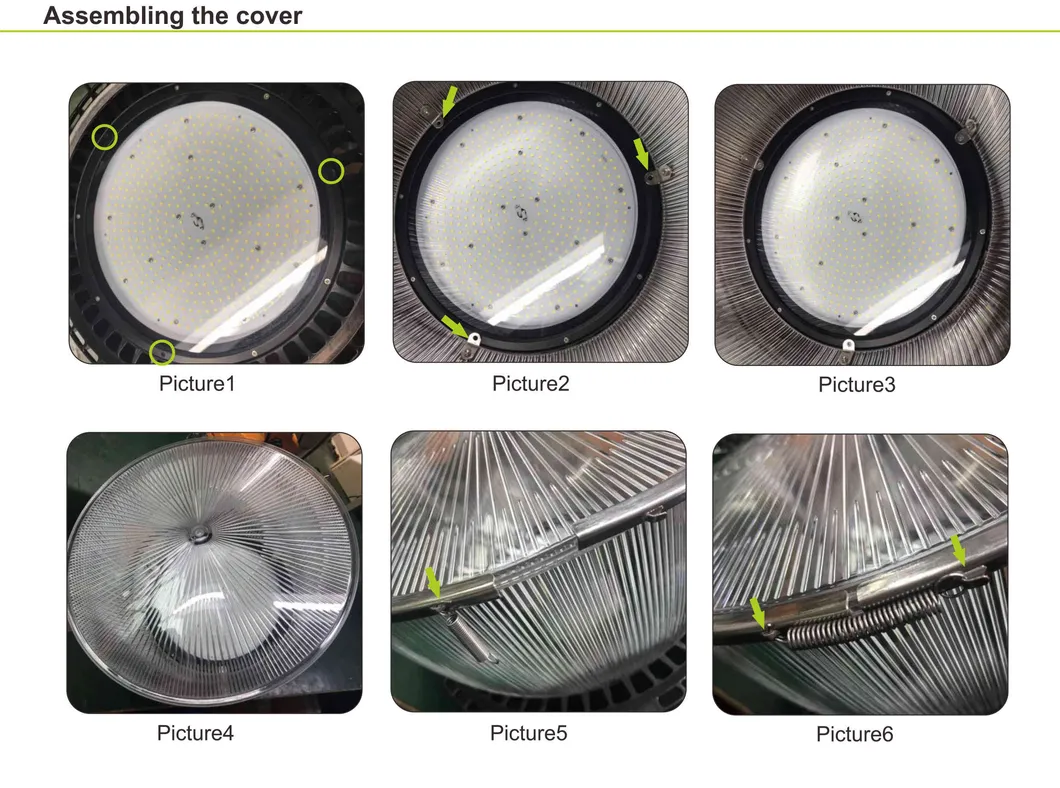 Assembling the cover

Picture1

Picture2

Picture3

Picture4

Picture5

Picture6