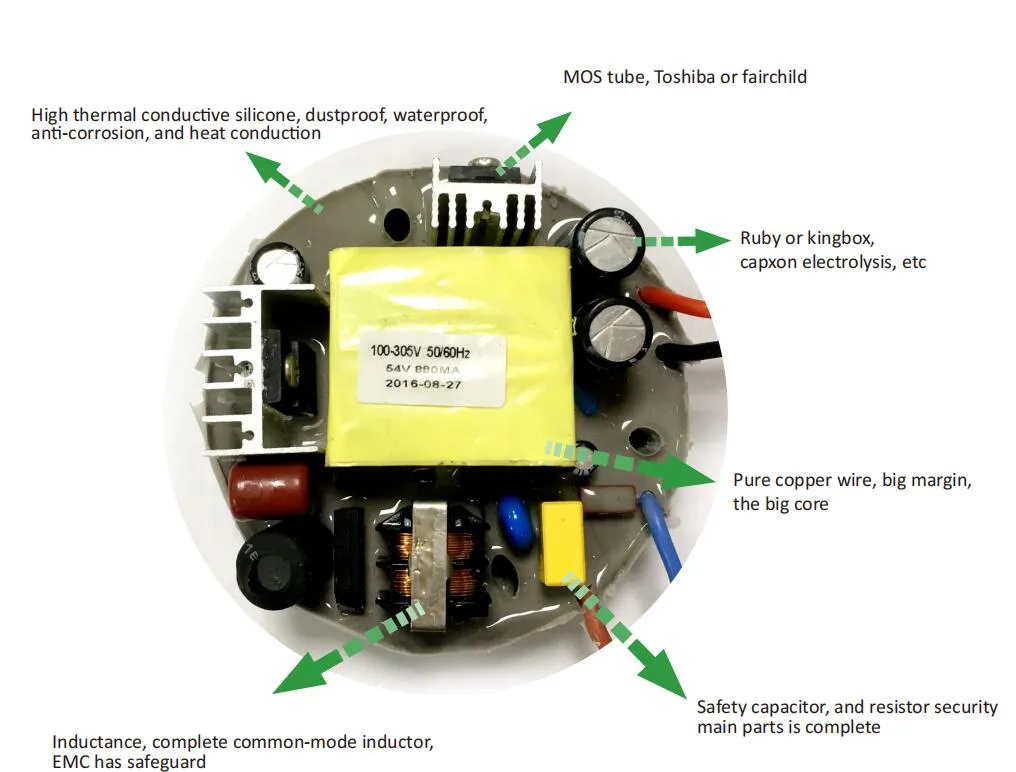 MOS tube, Toshiba or fairchild

High thermal conductive silicone, dustproof, waterproof, anti-corrosion, and heat conduction

Ruby or kingbox, capxon electrolysis, etc

100-305V 50/60Hz
54V 880MA
2016-08-27

Pure copper wire, big margin, the big core

Safety capacitor, and resistor security main parts is complete

Inductance, complete common-mode inductor, EMC has safeguard