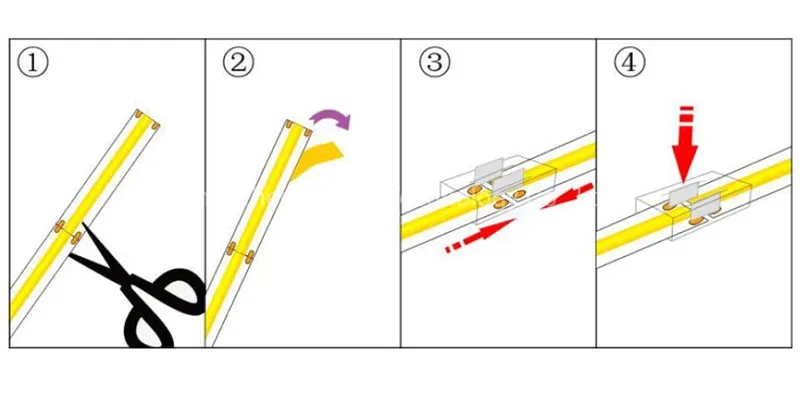 ①

②

③

④