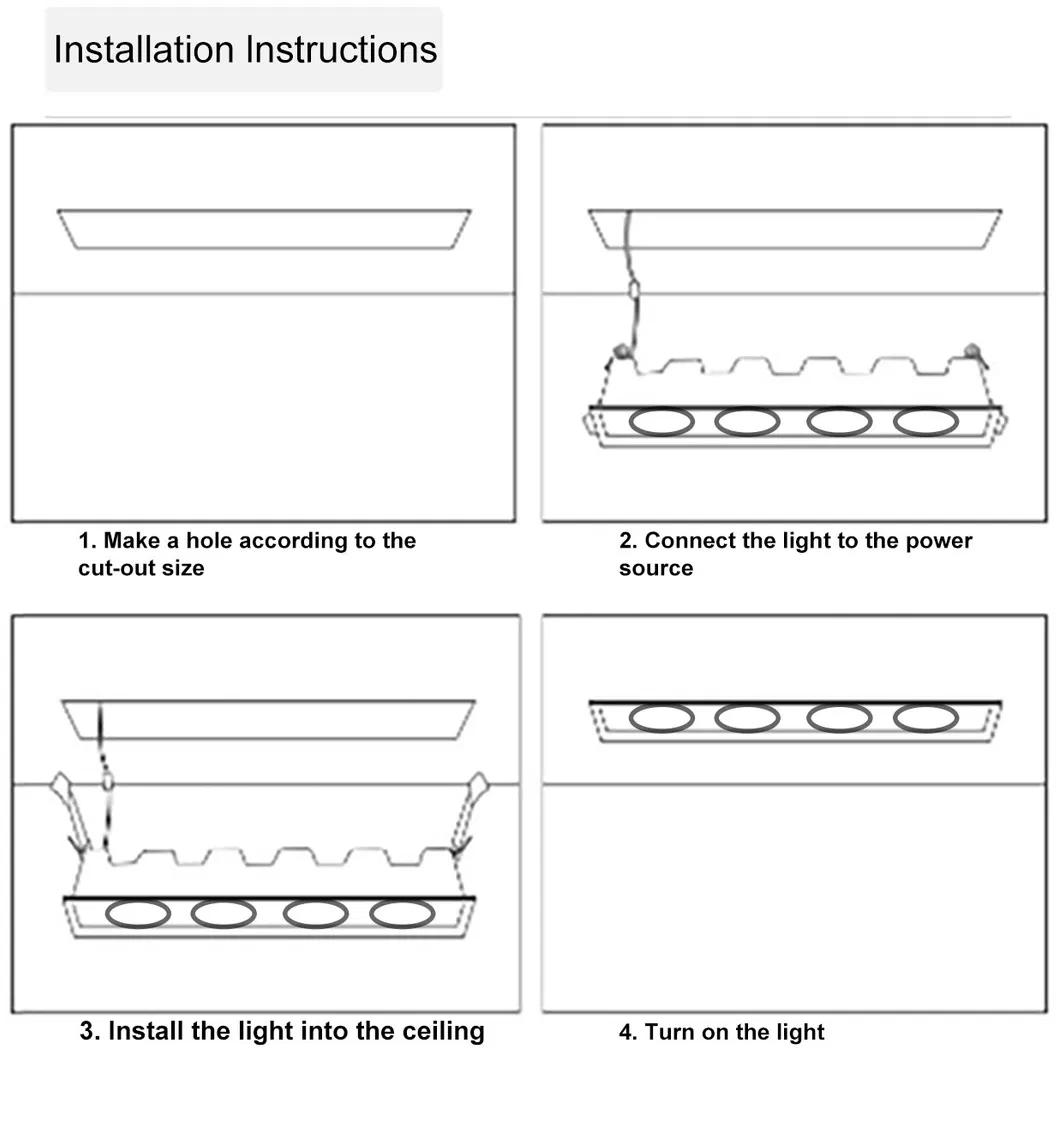 Installation Instructions

1. Make a hole according to the cut-out size

2. Connect the light to the power source

3. Install the light into the ceiling

4. Turn on the light