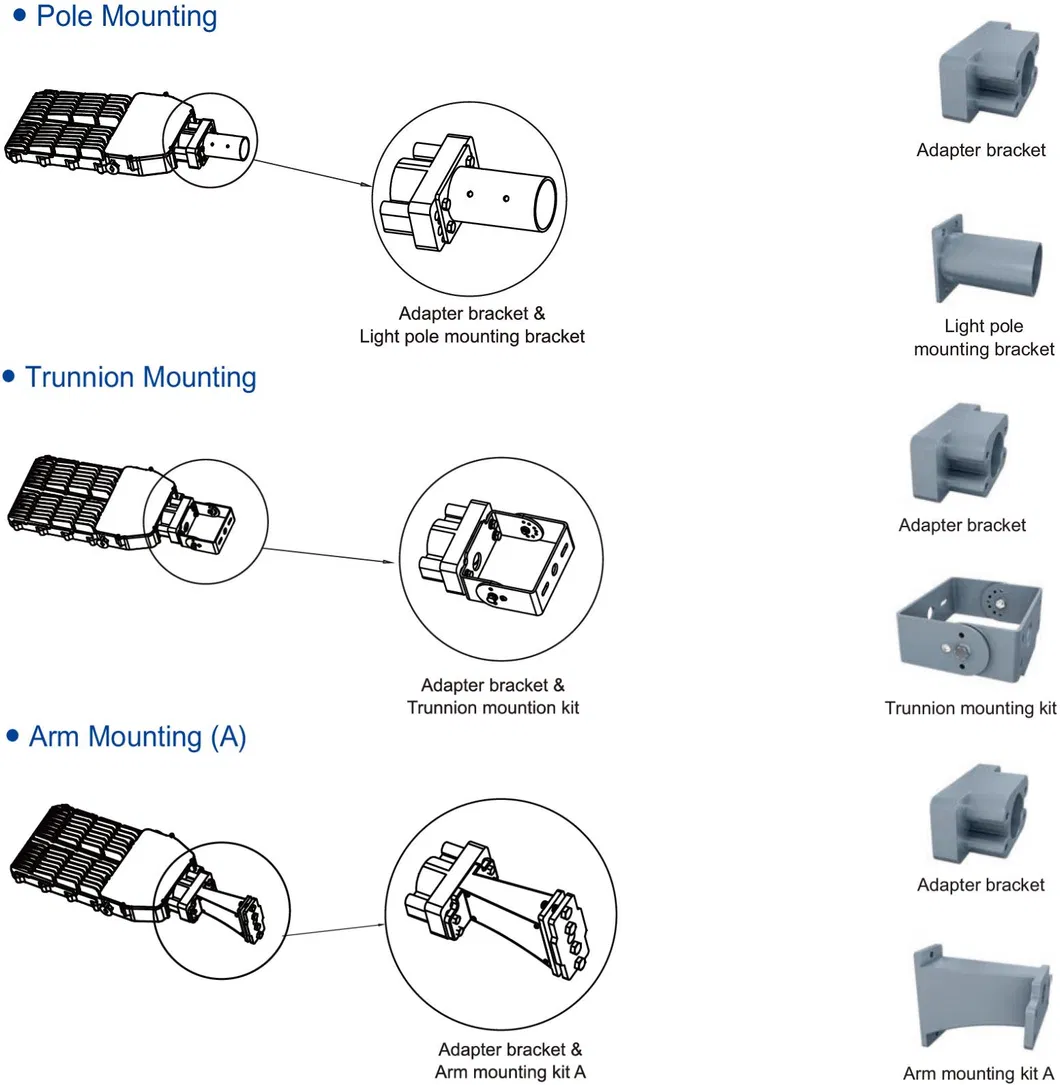 • Pole Mounting

Adapter bracket & Light pole mounting bracket

Adapter bracket

Light pole mounting bracket

• Trunnion Mounting

Adapter bracket & Trunnion mountion kit

Adapter bracket

Trunnion mounting kit

• Arm Mounting (A)

Adapter bracket & Arm mounting kit A

Adapter bracket

Arm mounting kit A