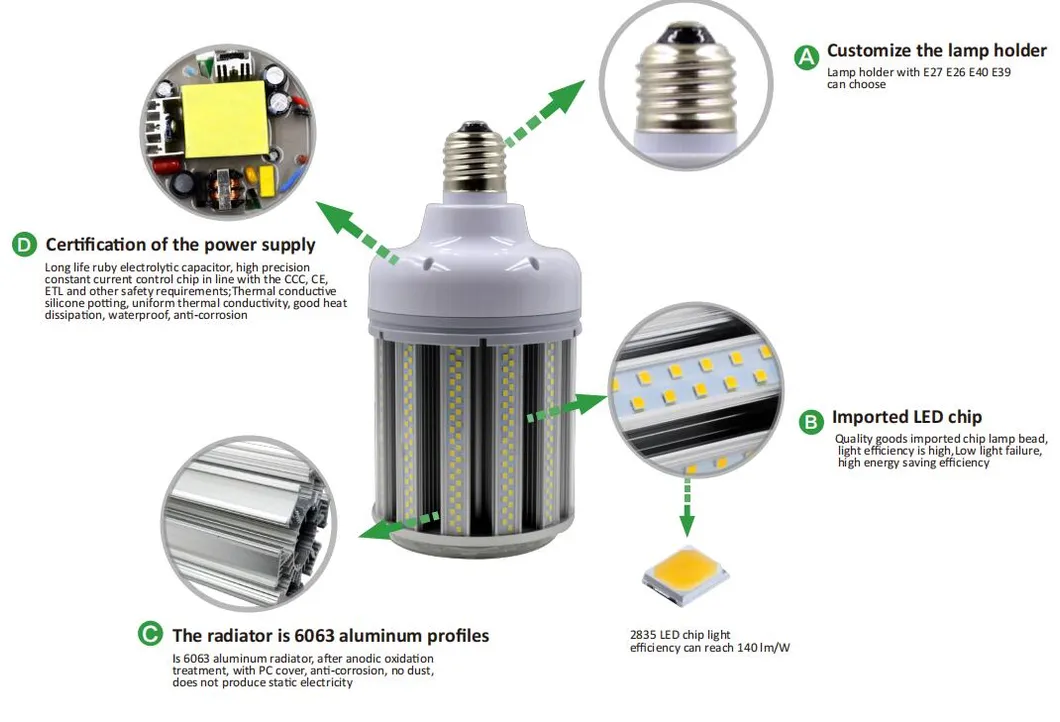 A Customize the lamp holder
Lamp holder with E27 E26 E40 E39 can choose

D Certification of the power supply
Long life ruby electrolytic capacitor, high precision constant current control chip in line with the CCC, CE, ETL and other safety requirements;Thermal conductive silicone potting, uniform thermal conductivity, good heat dissipation, waterproof, anti-corrosion

B Imported LED chip
Quality goods imported chip lamp bead, light efficiency is high,Low light failure, high energy saving efficiency

2835 LED chip light efficiency can reach 140 lm/W

C The radiator is 6063 aluminum profiles
Is 6063 aluminum radiator, after anodic oxidation treatment, with PC cover, anti-corrosion, no dust, does not produce static electricity