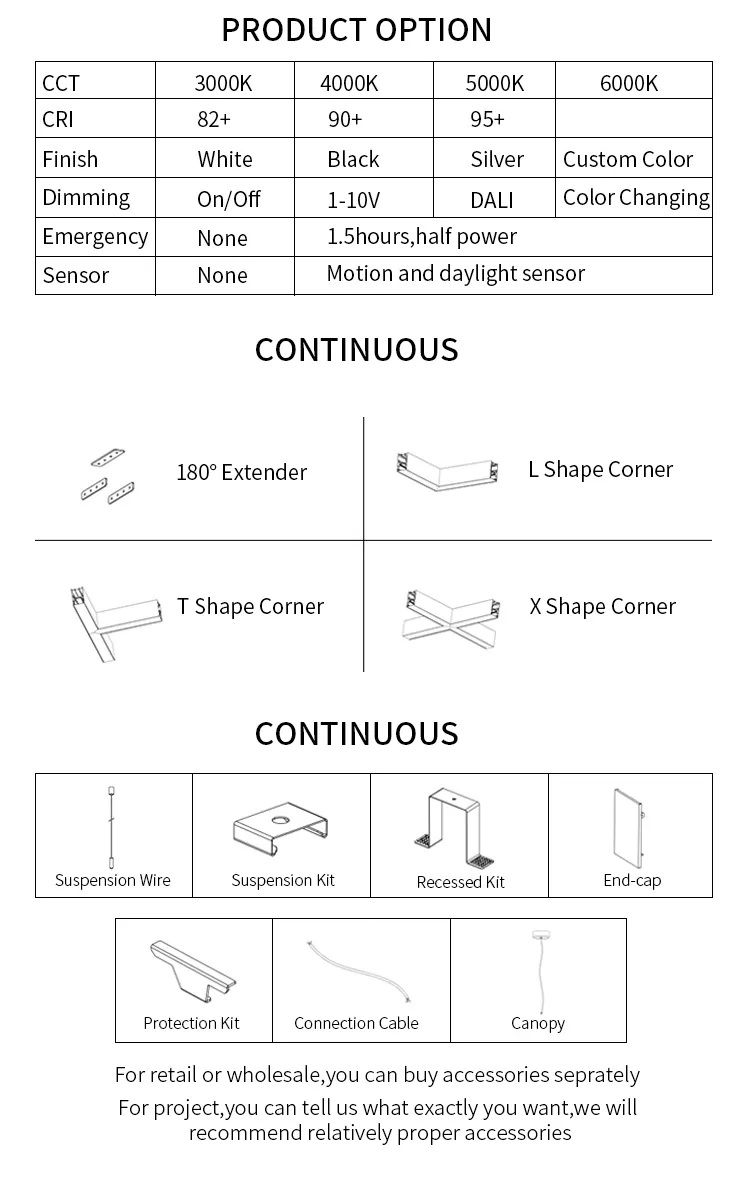 PRODUCT OPTION

| CCT | 3000K | 4000K | 5000K | 6000K |
|---|---|---|---|---|
| CRI | 82+ | 90+ | 95+ | |
| Finish | White | Black | Silver | Custom Color |
| Dimming | On/Off | 1-10V | DALI | Color Changing |
| Emergency | None | 1.5hours,half power | | |
| Sensor | None | Motion and daylight sensor | | |

CONTINUOUS

180° Extender

L Shape Corner

T Shape Corner

X Shape Corner

CONTINUOUS

Suspension Wire

Suspension Kit

Recessed Kit

End-cap

Protection Kit

Connection Cable

Canopy

For retail or wholesale,you can buy accessories seprately

For project,you can tell us what exactly you want,we will recommend relatively proper accessories