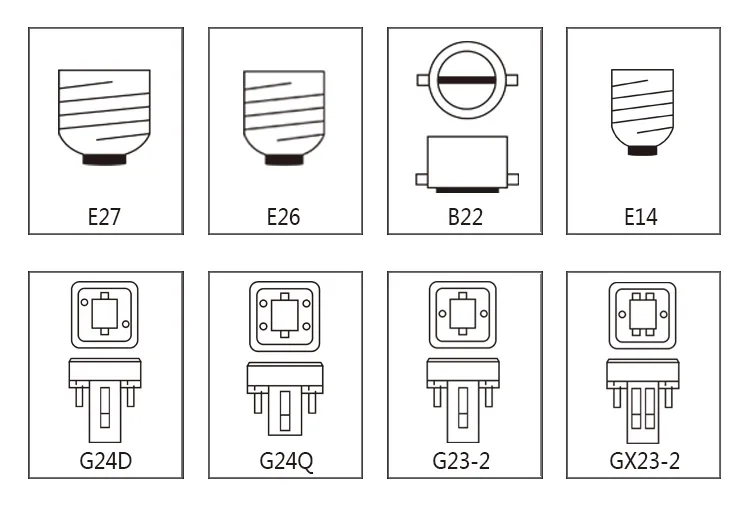 E27

E26

B22

E14

G24D

G24Q

G23-2

GX23-2