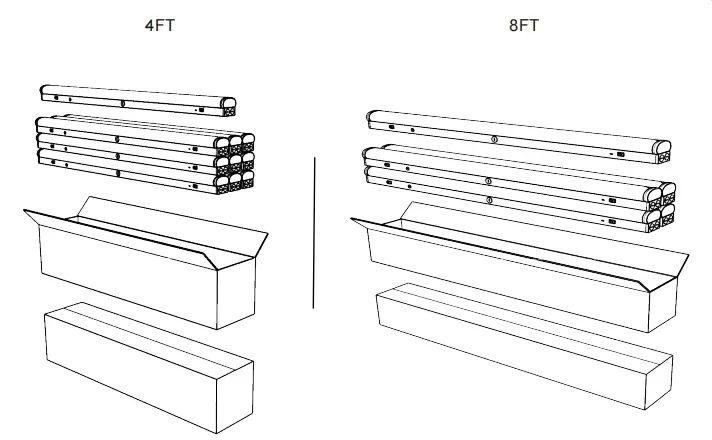 4FT

8FT