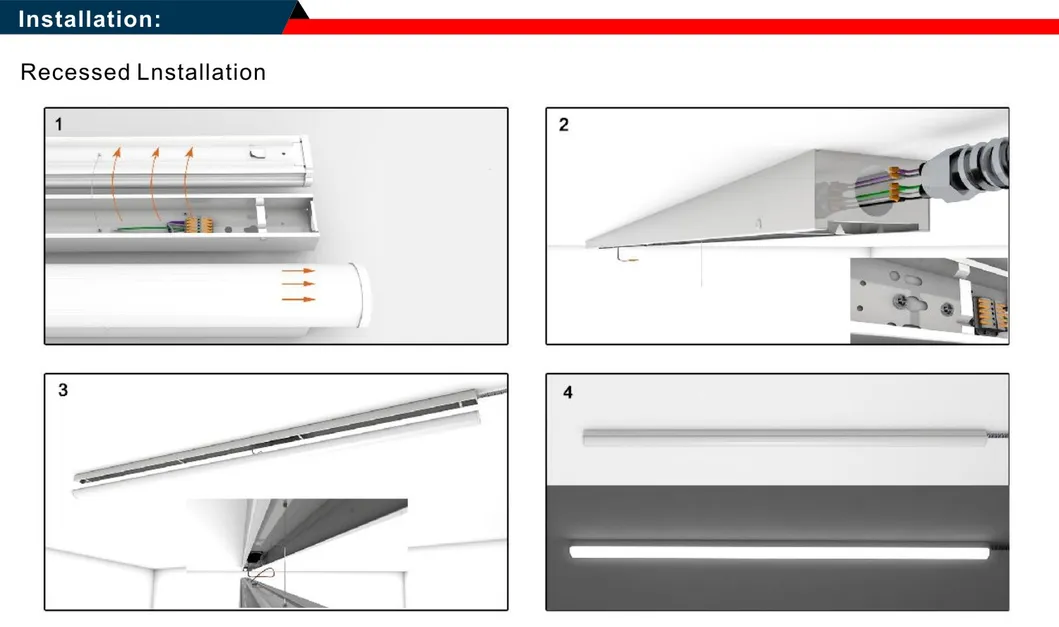 Installation:

Recessed Lnstallation

1

2

3

4