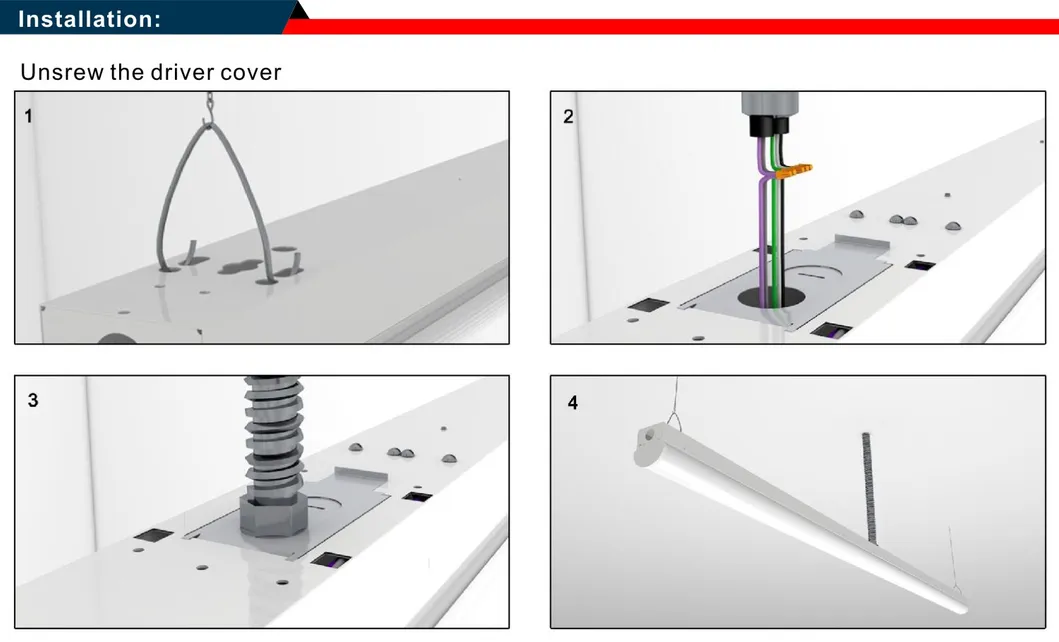 Installation:

Unsrew the driver cover

1

2

3

4