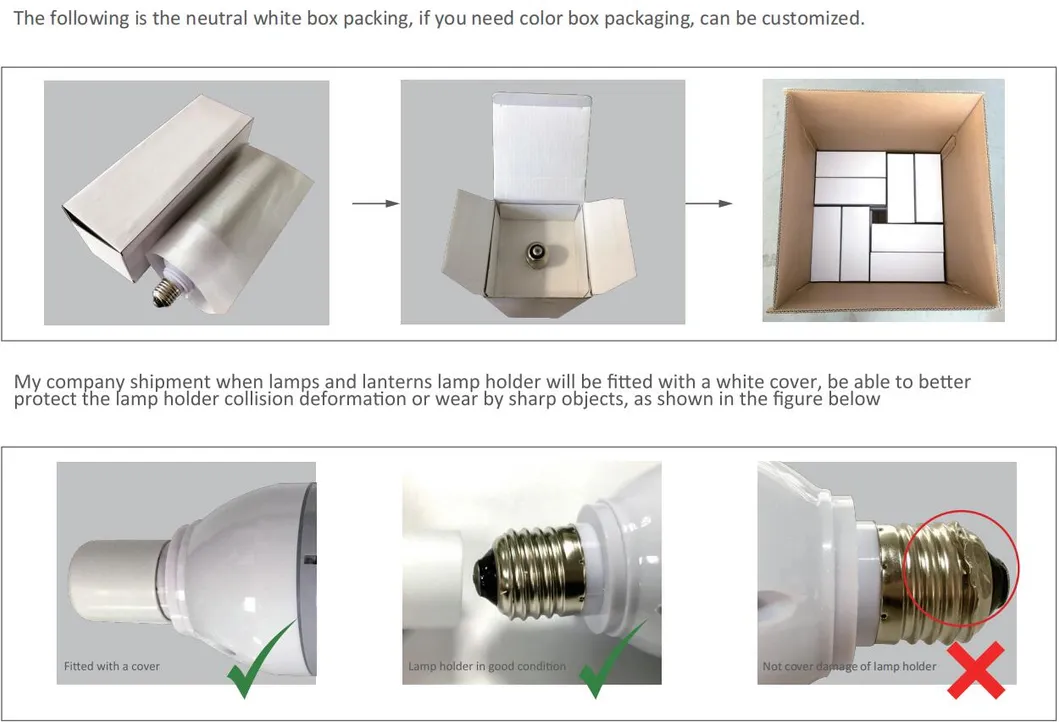 The following is the neutral white box packing, if you need color box packaging, can be customized.

My company shipment when lamps and lanterns lamp holder will be fitted with a white cover, be able to better protect the lamp holder collision deformation or wear by sharp objects, as shown in the figure below

Fitted with a cover

Lamp holder in good condition

Not cover damage of lamp holder