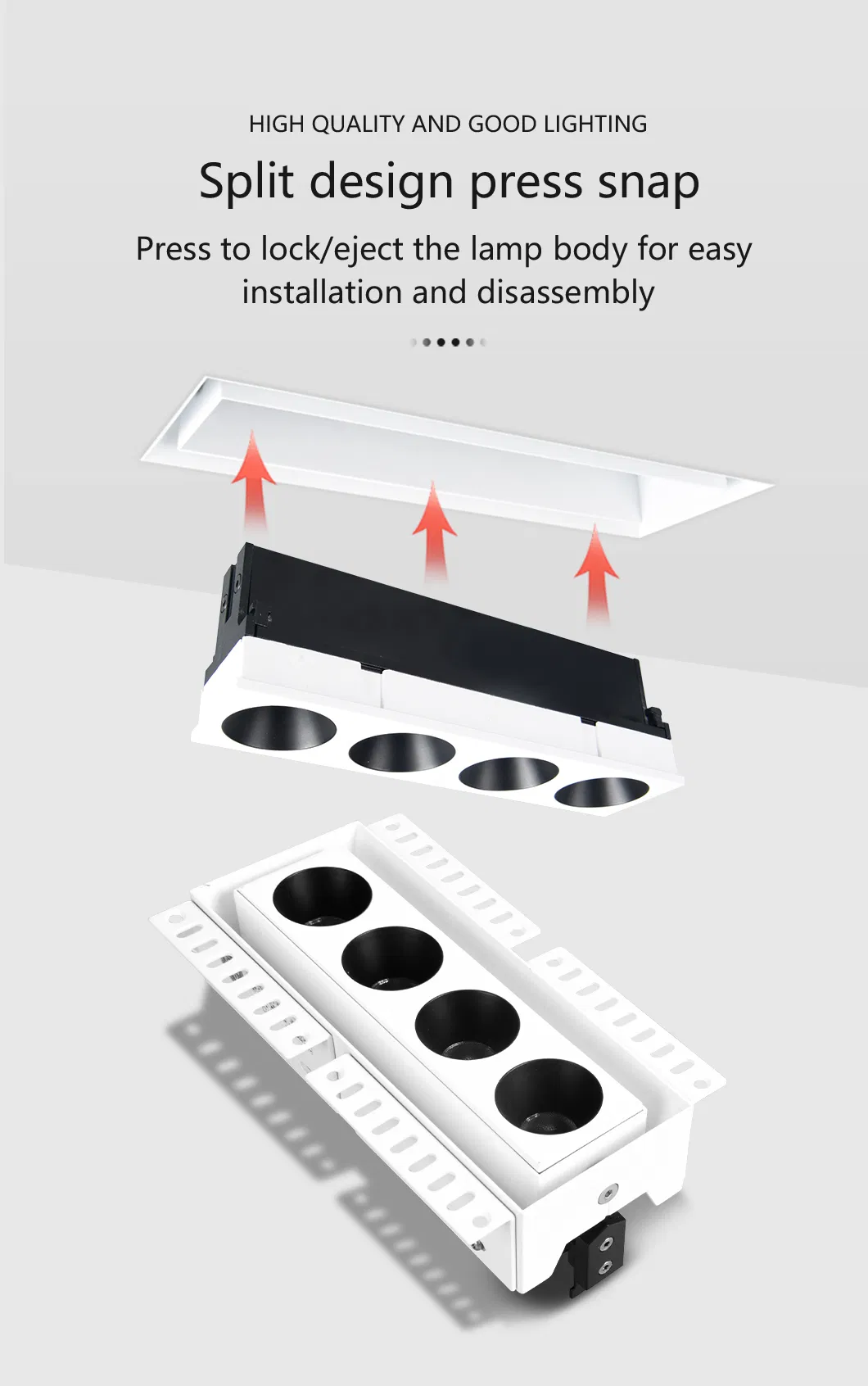 HIGH QUALITY AND GOOD LIGHTING

Split design press snap

Press to lock/eject the lamp body for easy installation and disassembly