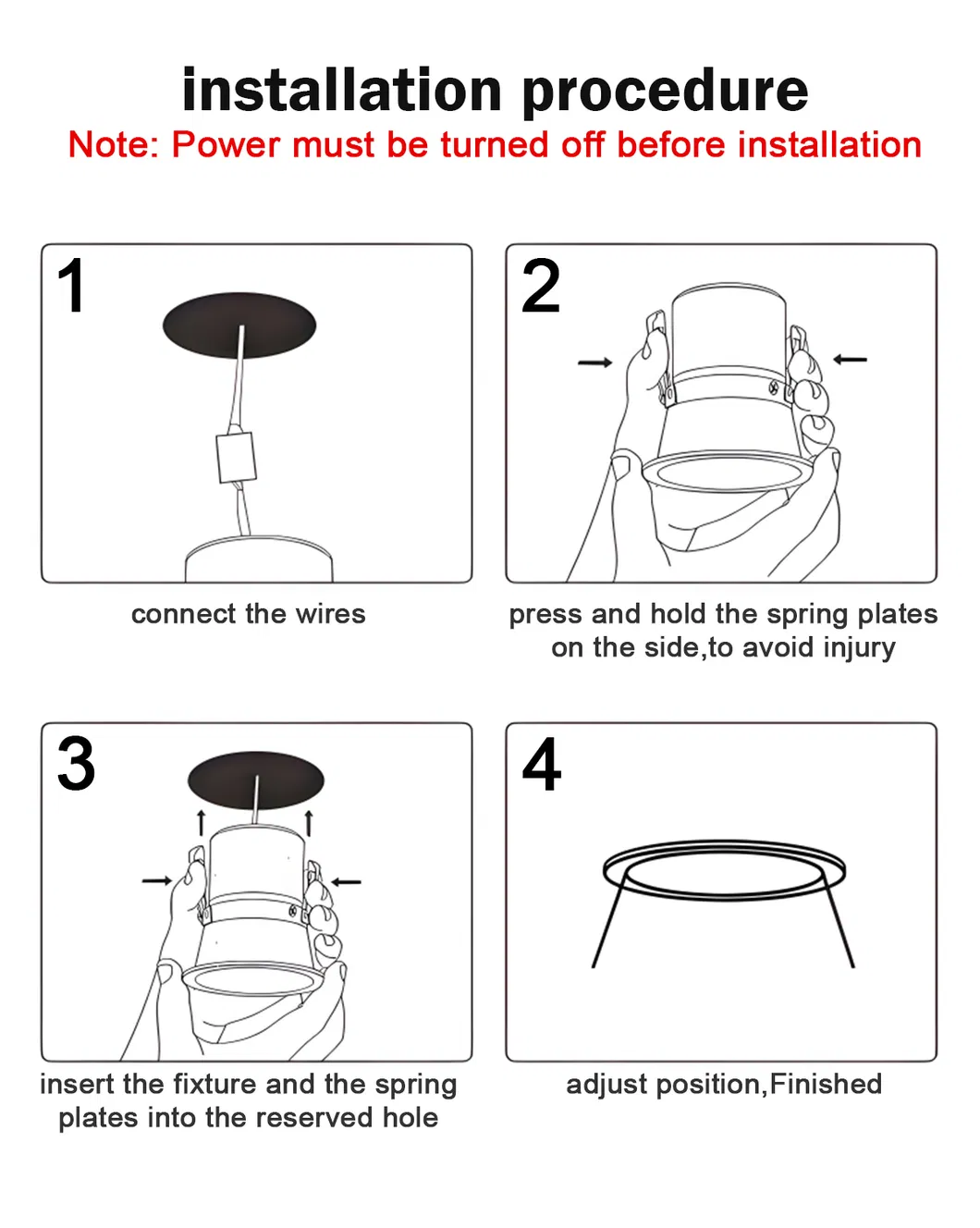 installation procedure

Note: Power must be turned off before installation

1

connect the wires

2

press and hold the spring plates on the side,to avoid injury

3

insert the fixture and the spring plates into the reserved hole

4

adjust position,Finished