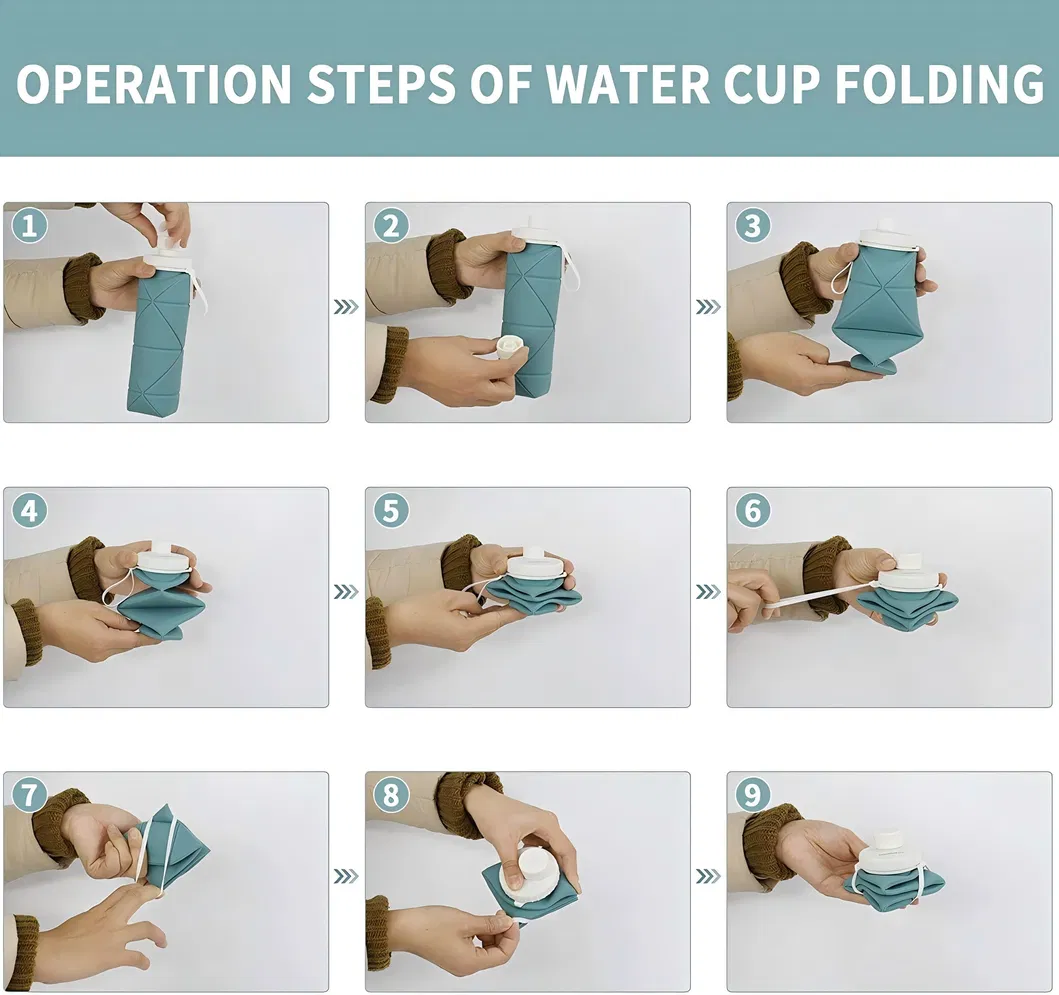 OPERATION STEPS OF WATER CUP FOLDING

1

2

3

4

5

6

7

8

9