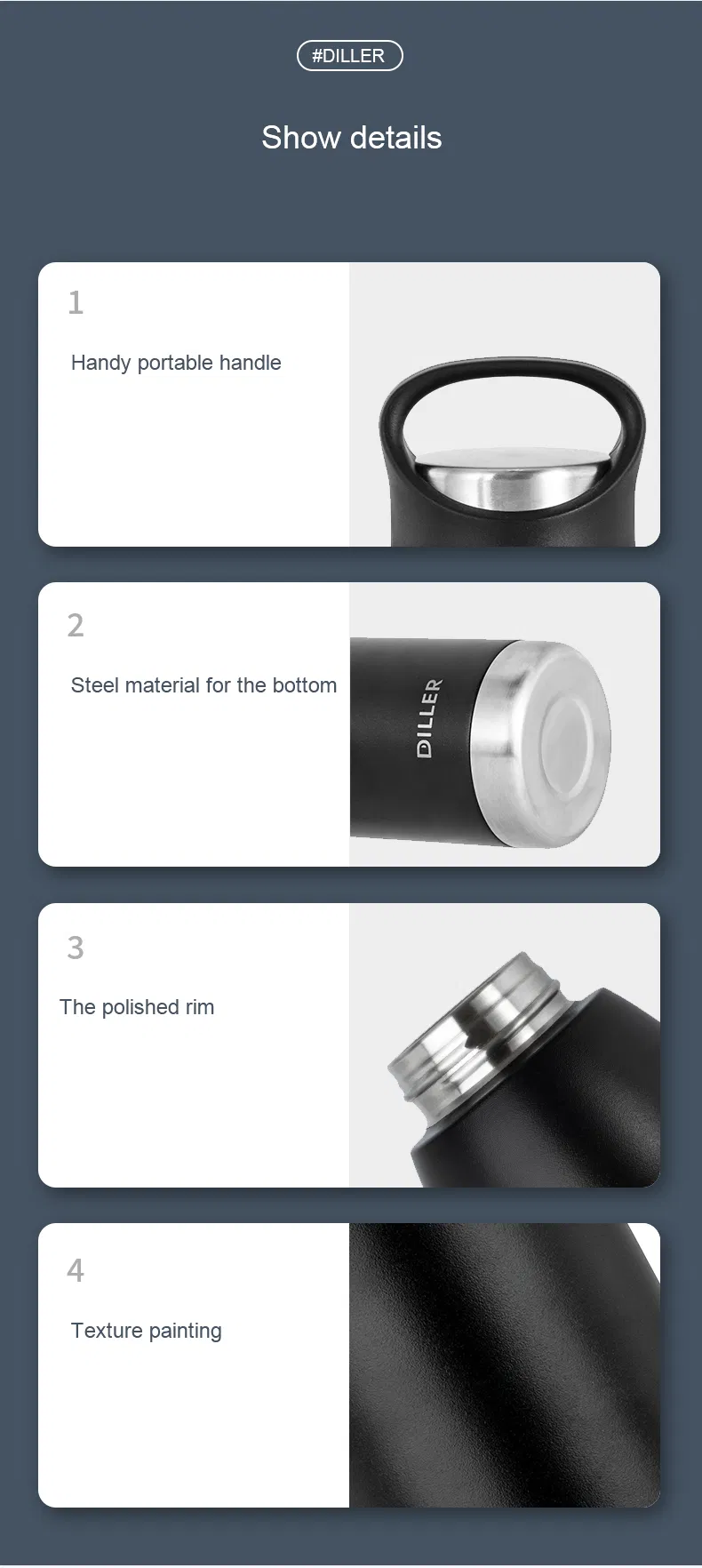 #DILLER

Show details

1

Handy portable handle

2

Steel material for the bottom

DILLER

3

The polished rim

4

Texture painting