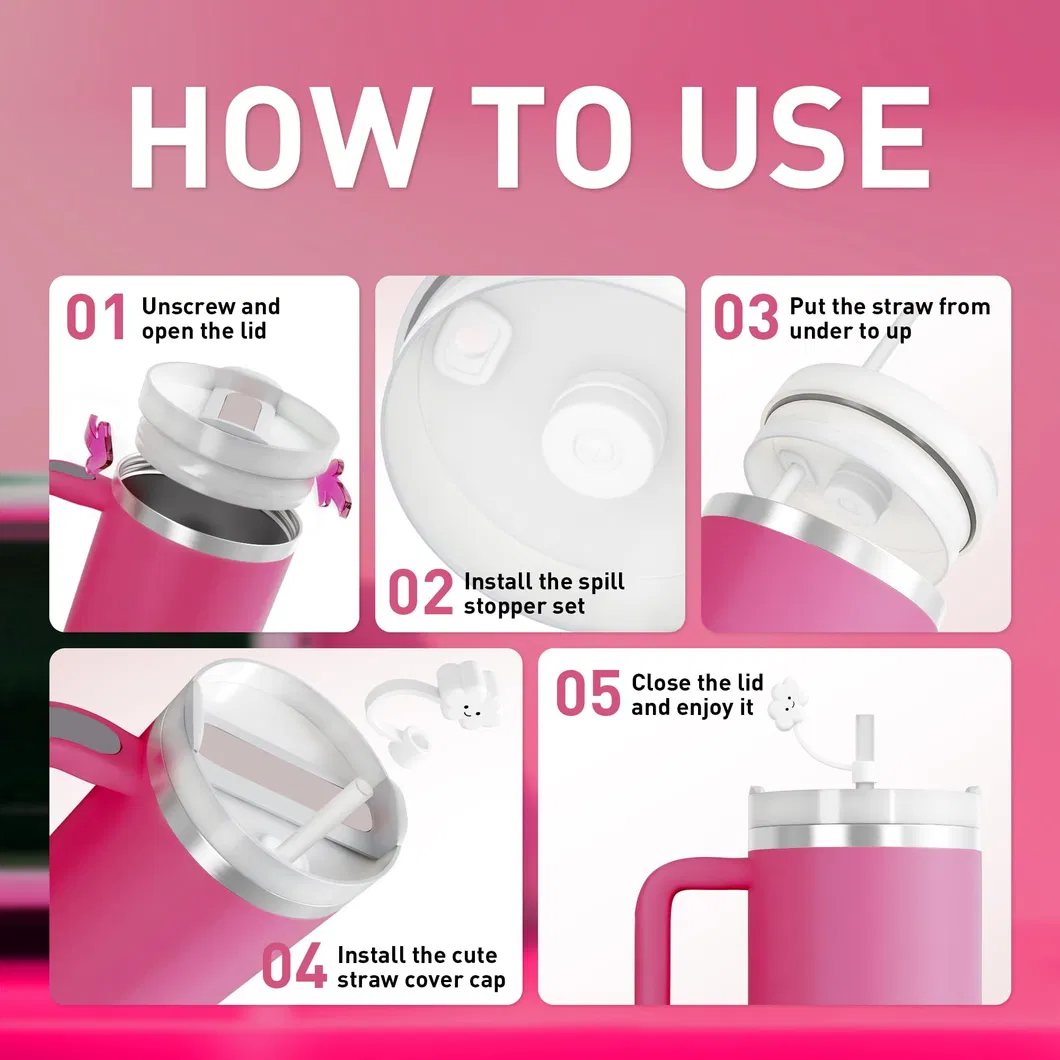 HOW TO USE

01 Unscrew and open the lid

02 Install the spill stopper set

03 Put the straw from under to up

04 Install the cute straw cover cap

05 Close the lid and enjoy it