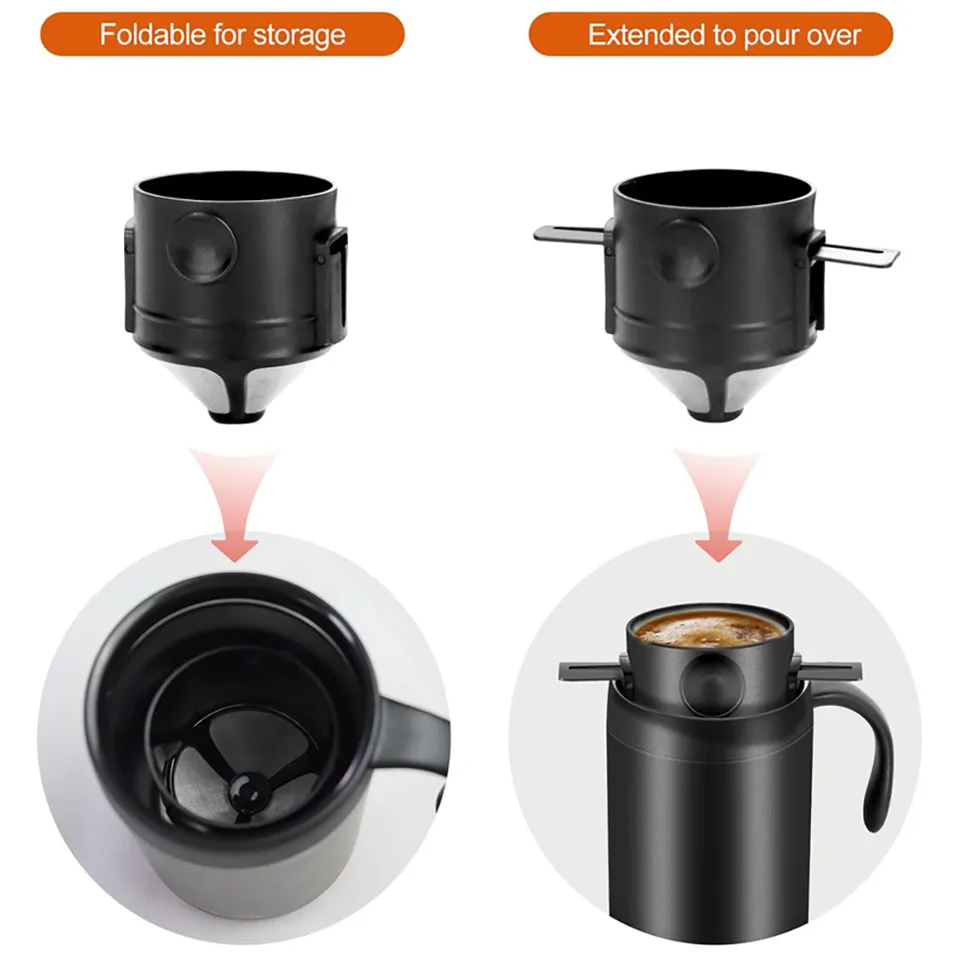 Foldable for storage

Extended to pour over