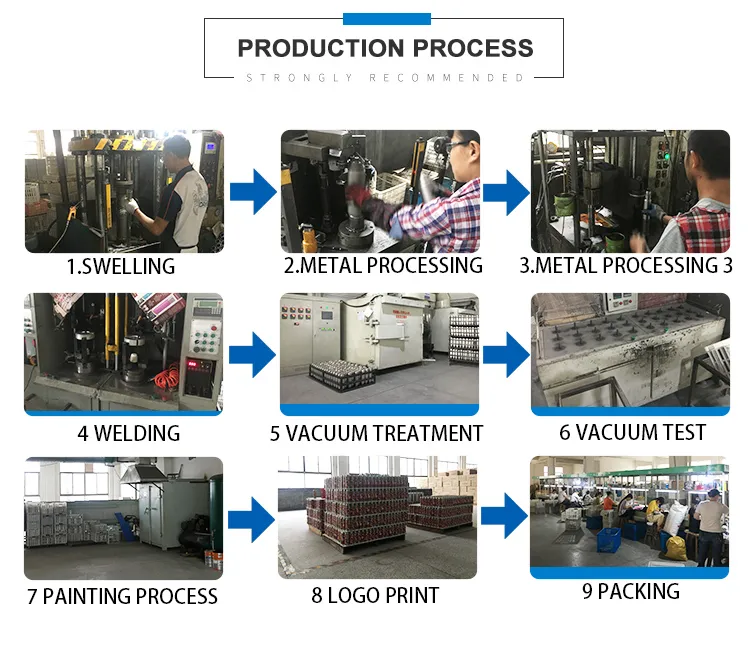 PRODUCTION PROCESS
STRONGLY RECOMMENDED

1.SWELLING

2.METAL PROCESSING

3.METAL PROCESSING 3

4 WELDING

5 VACUUM TREATMENT

6 VACUUM TEST

7 PAINTING PROCESS

8 LOGO PRINT

9 PACKING