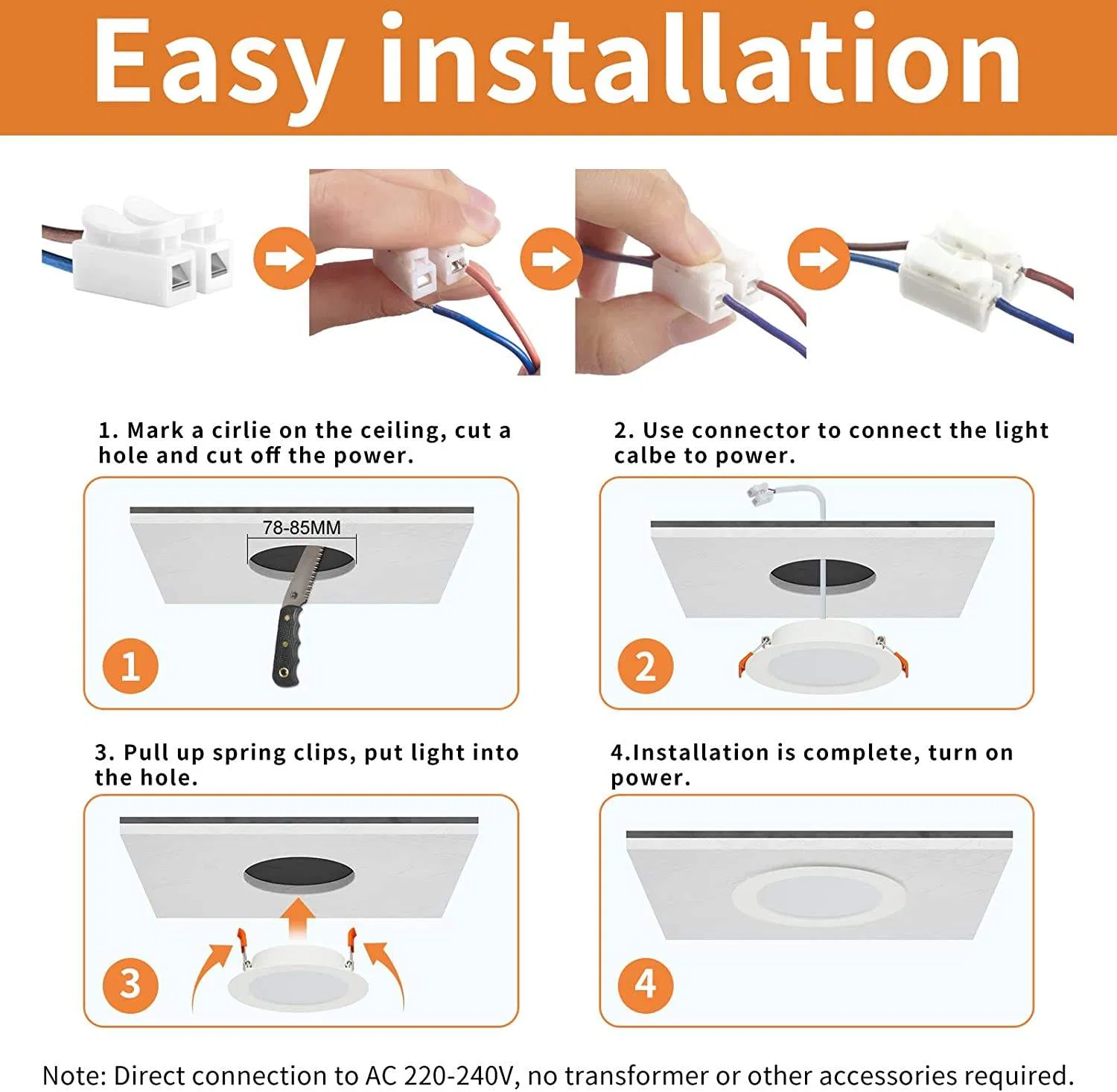 Easy installation

1. Mark a cirlie on the ceiling, cut a hole and cut off the power.

78-85MM

1

2. Use connector to connect the light calbe to power.

2

3. Pull up spring clips, put light into the hole.

3

4.Installation is complete, turn on power.

4

Note: Direct connection to AC 220-240V, no transformer or other accessories required.