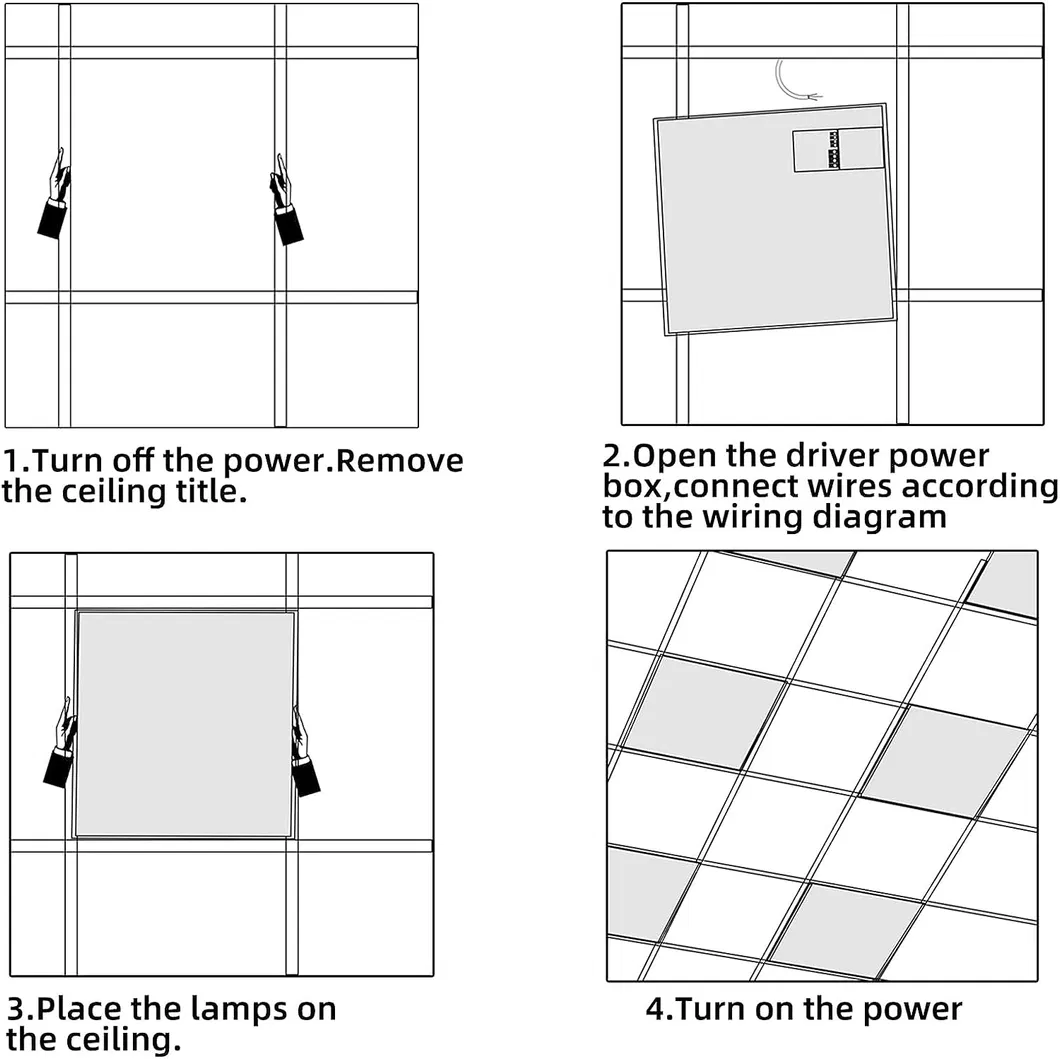 1.Turn off the power.Remove the ceiling title.

2.Open the driver power box,connect wires according to the wiring diagram

3.Place the lamps on the ceiling.

4.Turn on the power