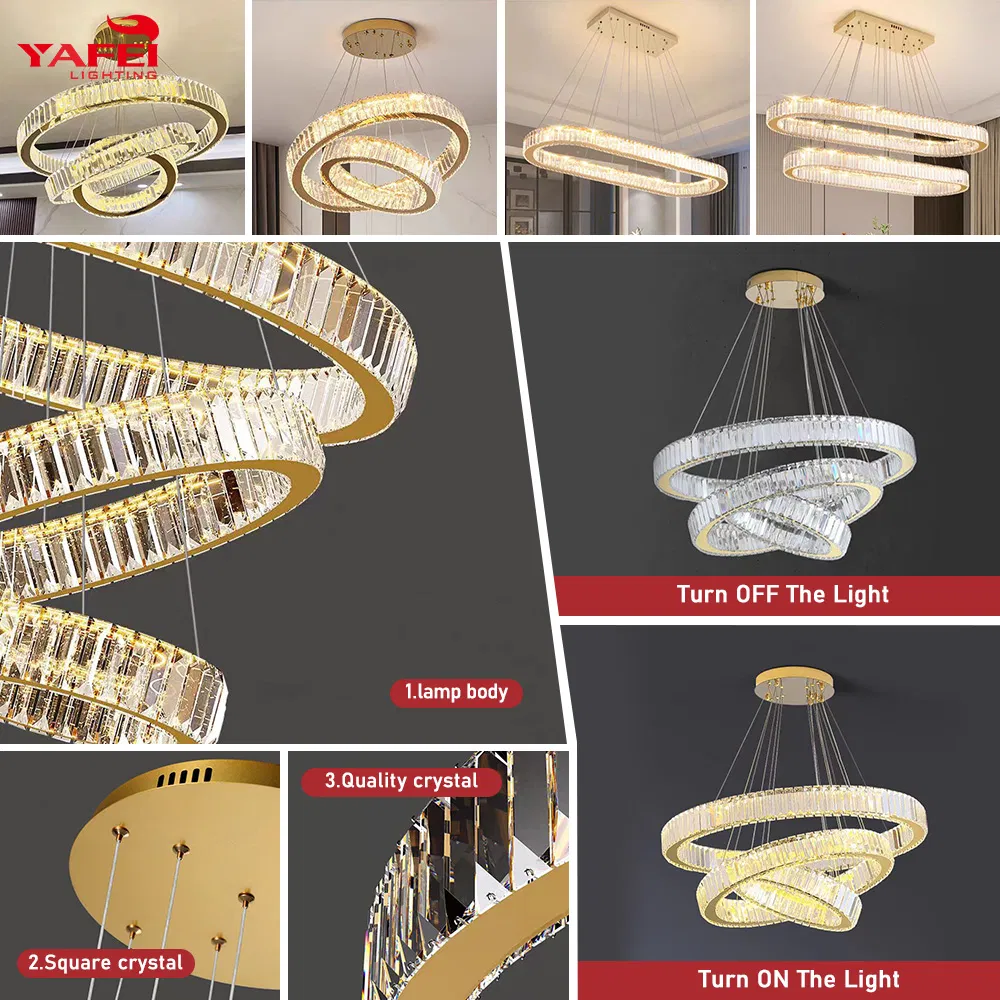 YAFEI LIGHTING

Turn OFF The Light

1.lamp body

3.Quality crystal

2.Square crystal

Turn ON The Light