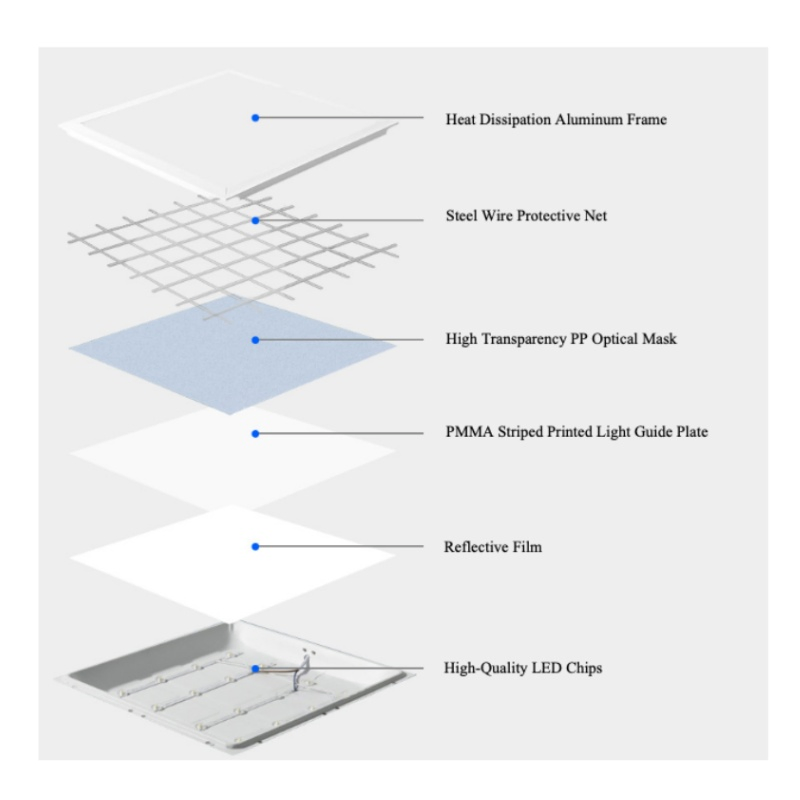 Heat Dissipation Aluminum Frame

Steel Wire Protective Net

High Transparency PP Optical Mask

PMMA Striped Printed Light Guide Plate

Reflective Film

High-Quality LED Chips