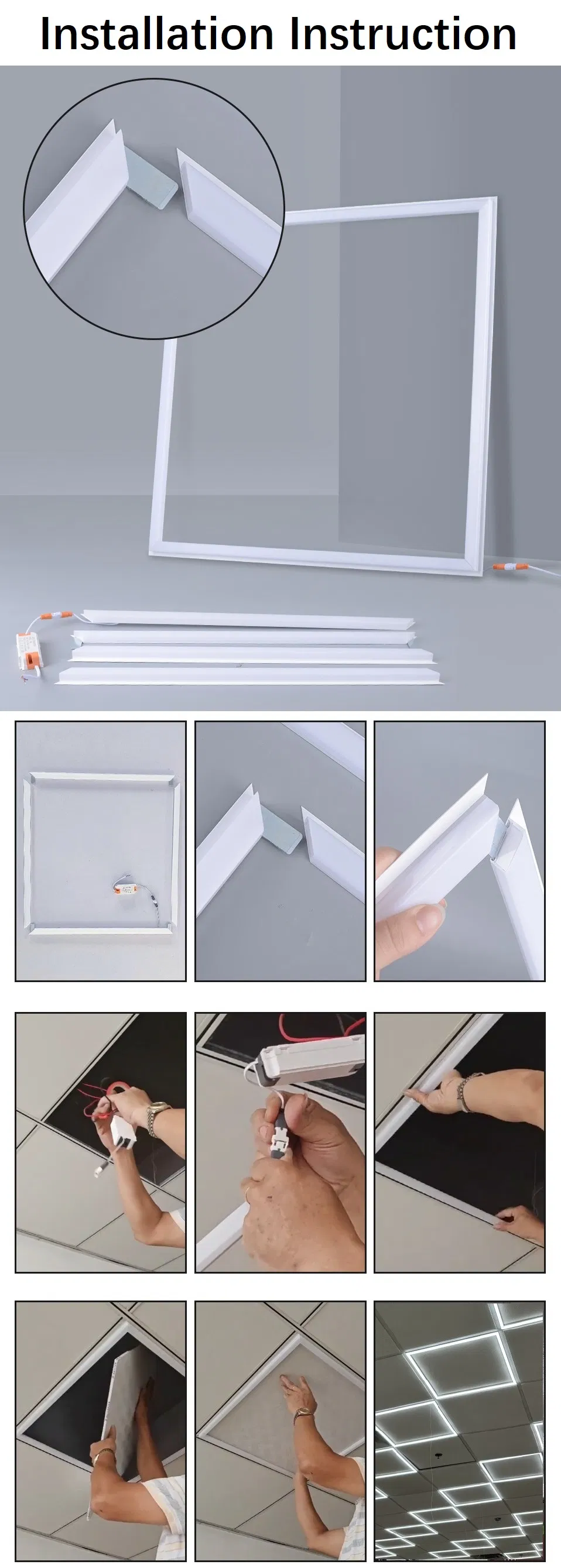 Installation Instruction