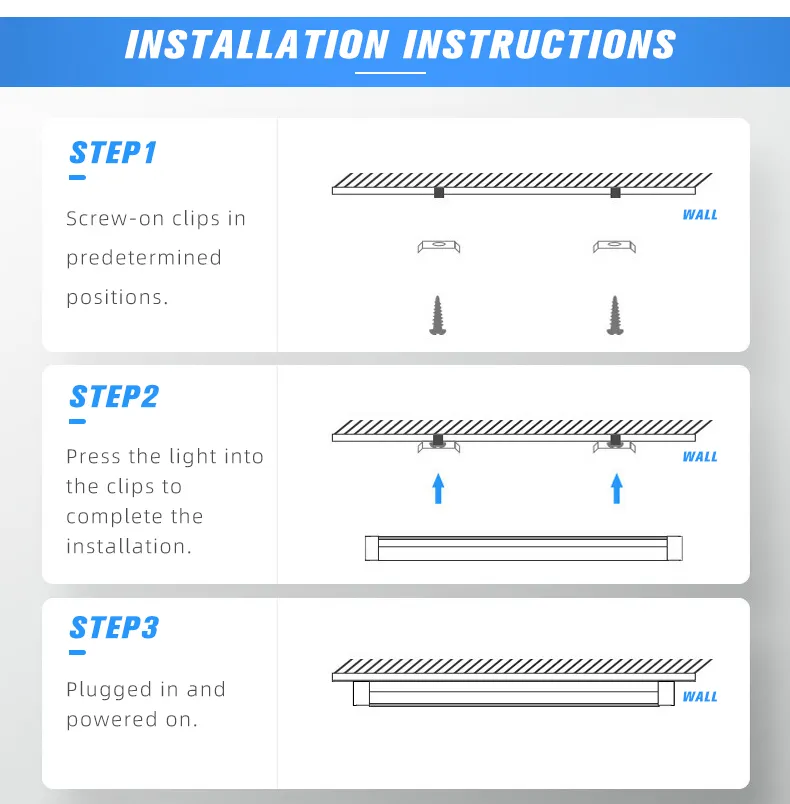 INSTALLATION INSTRUCTIONS

STEP1

Screw-on clips in predetermined positions.

WALL

STEP2

Press the light into the clips to complete the installation.

WALL

STEP3

Plugged in and powered on.

WALL