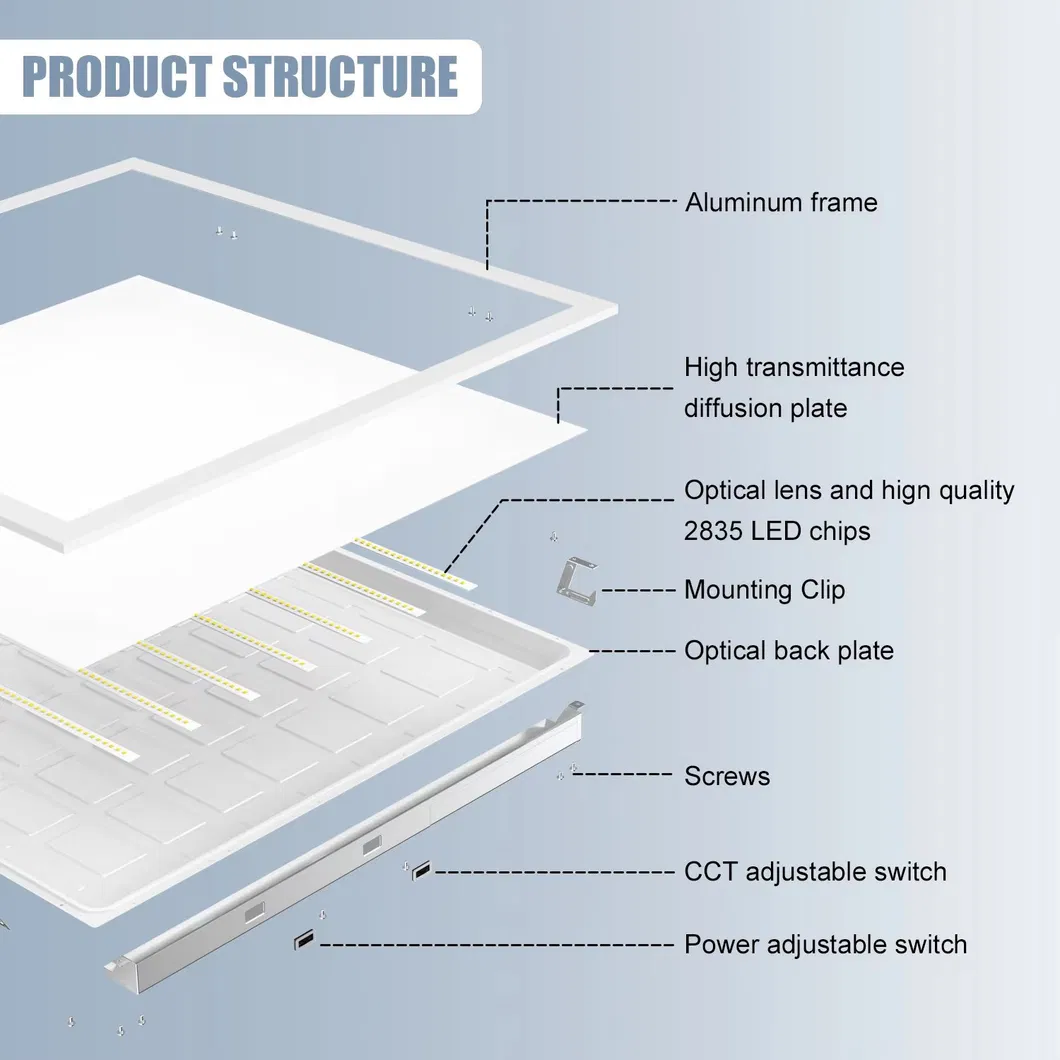 PRODUCT STRUCTURE

Aluminum frame

High transmittance diffusion plate

Optical lens and hign quality 2835 LED chips

Mounting Clip

Optical back plate

Screws

CCT adjustable switch

Power adjustable switch