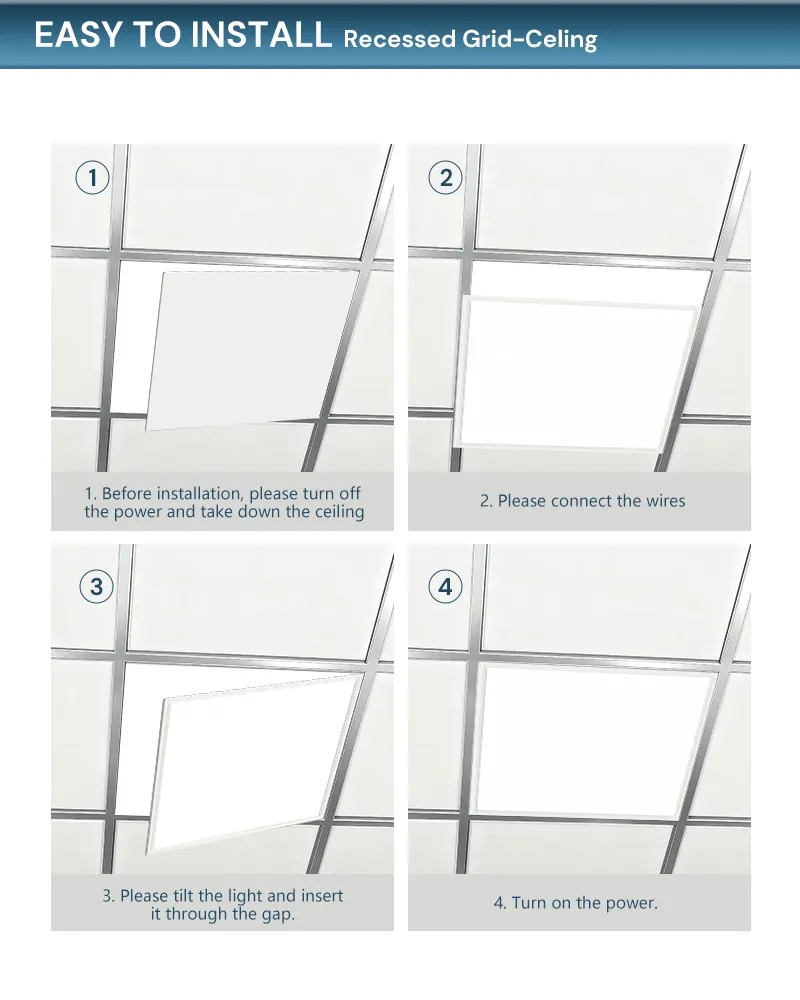 EASY TO INSTALL Recessed Grid-Celing

1

1. Before installation, please turn off the power and take down the ceiling

2

2. Please connect the wires

3

3. Please tilt the light and insert it through the gap.

4

4. Turn on the power.