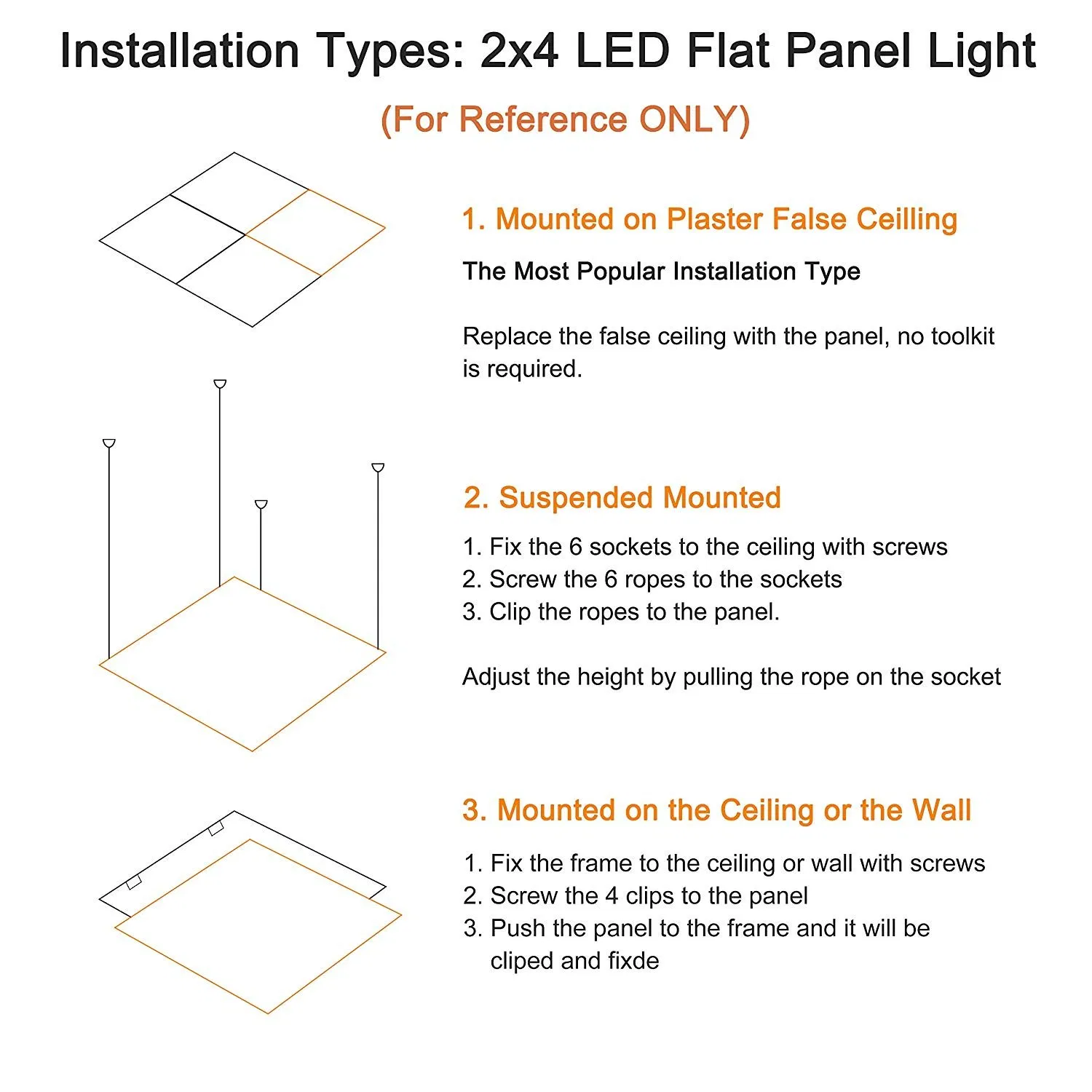 Installation Types: 2x4 LED Flat Panel Light

(For Reference ONLY)

1. Mounted on Plaster False Ceilling

The Most Popular Installation Type

Replace the false ceiling with the panel, no toolkit is required.

2. Suspended Mounted

1. Fix the 6 sockets to the ceiling with screws
2. Screw the 6 ropes to the sockets
3. Clip the ropes to the panel.

Adjust the height by pulling the rope on the socket

3. Mounted on the Ceiling or the Wall

1. Fix the frame to the ceiling or wall with screws
2. Screw the 4 clips to the panel
3. Push the panel to the frame and it will be cliped and fixde