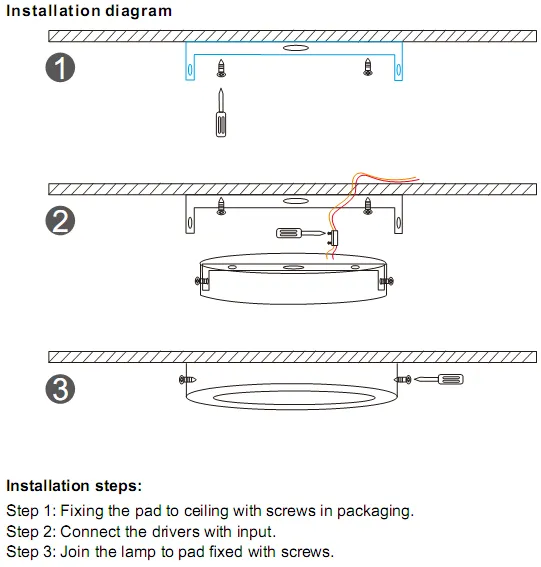 Installation diagram

1

2

3

Installation steps:

Step 1: Fixing the pad to ceiling with screws in packaging.
Step 2: Connect the drivers with input.
Step 3: Join the lamp to pad fixed with screws.