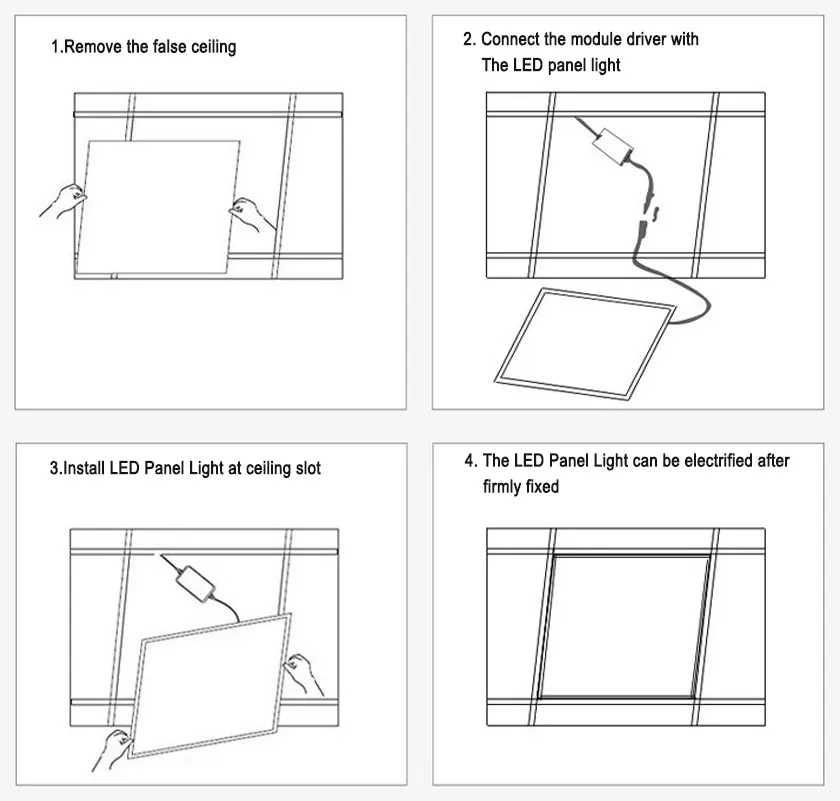 1.Remove the false ceiling

2. Connect the module driver with The LED panel light

3.Install LED Panel Light at ceiling slot

4. The LED Panel Light can be electrified after firmly fixed