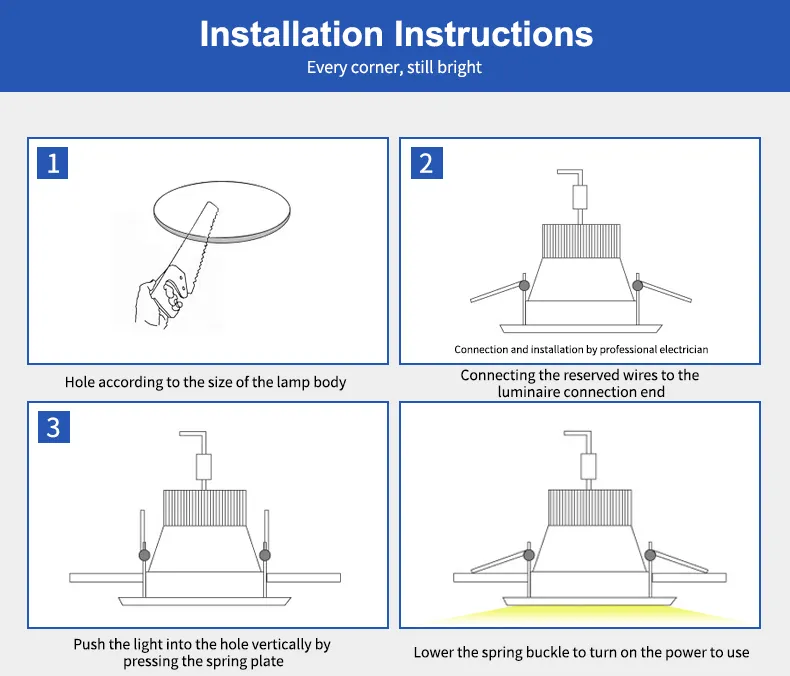 Installation Instructions

Every corner, still bright

1

Hole according to the size of the lamp body

2

Connection and installation by professional electrician

Connecting the reserved wires to the luminaire connection end

3

Push the light into the hole vertically by pressing the spring plate

Lower the spring buckle to turn on the power to use