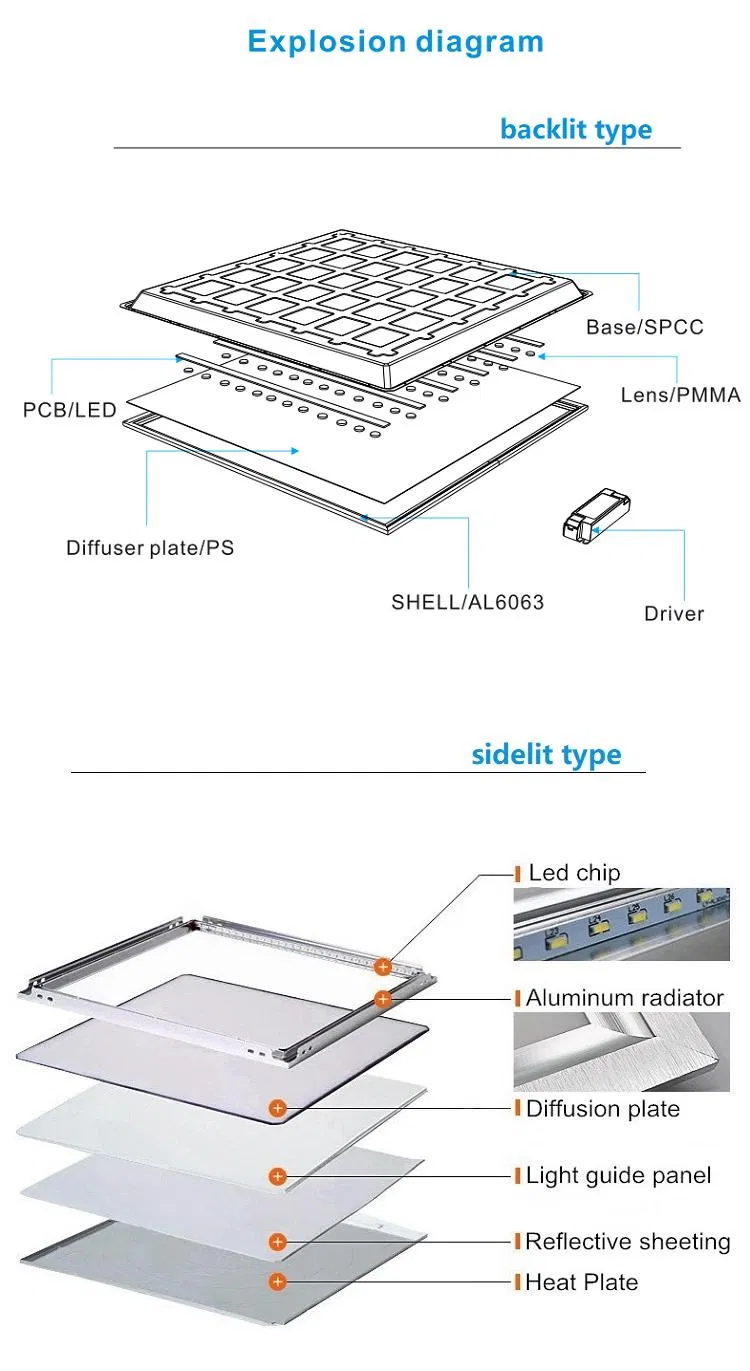 Explosion diagram

backlit type

Base/SPCC

Lens/PMMA

PCB/LED

Diffuser plate/PS

SHELL/AL6063

Driver

sidelit type

Led chip

Aluminum radiator

Diffusion plate

Light guide panel

Reflective sheeting

Heat Plate