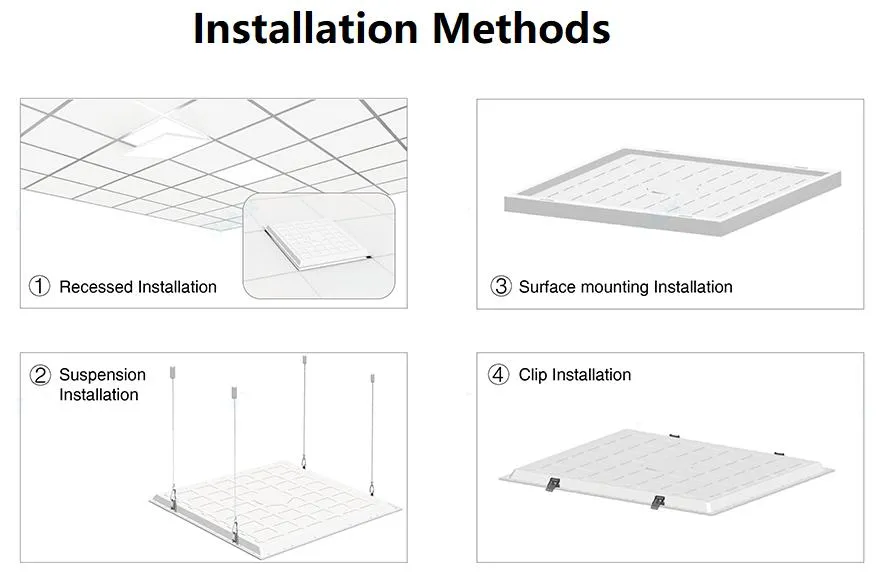 Installation Methods

① Recessed Installation

③ Surface mounting Installation

② Suspension Installation

④ Clip Installation