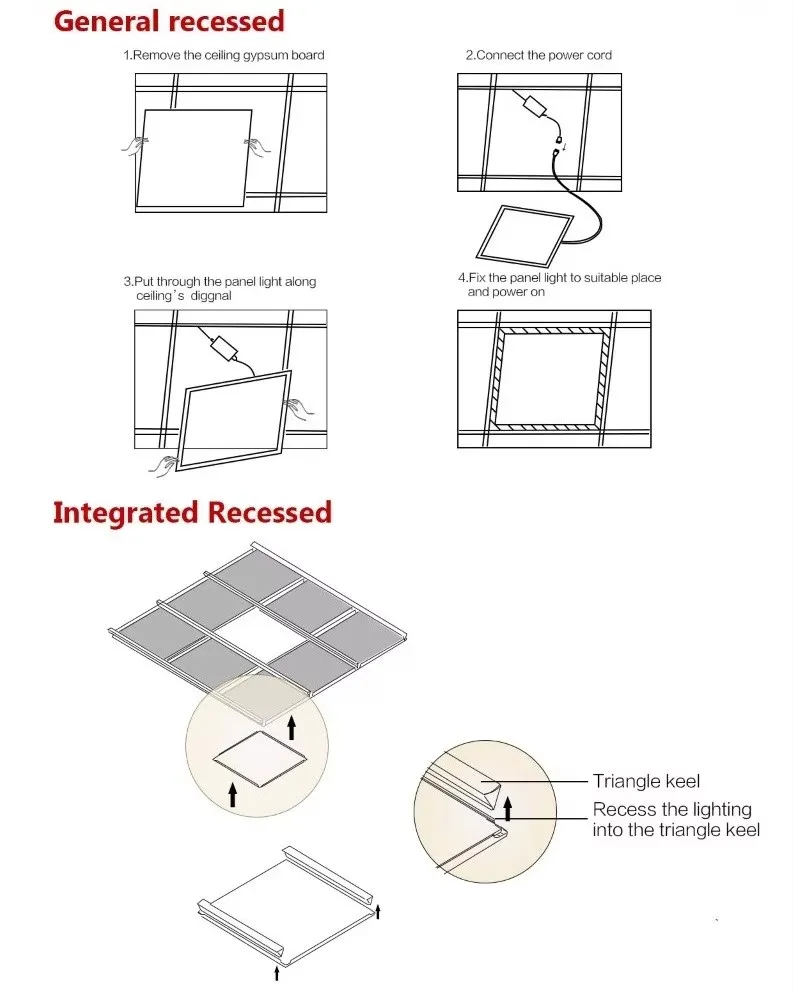 General recessed

1.Remove the ceiling gypsum board

2.Connect the power cord

3.Put through the panel light along ceiling's diggnal

4.Fix the panel light to suitable place and power on

Integrated Recessed

Triangle keel

Recess the lighting into the triangle keel