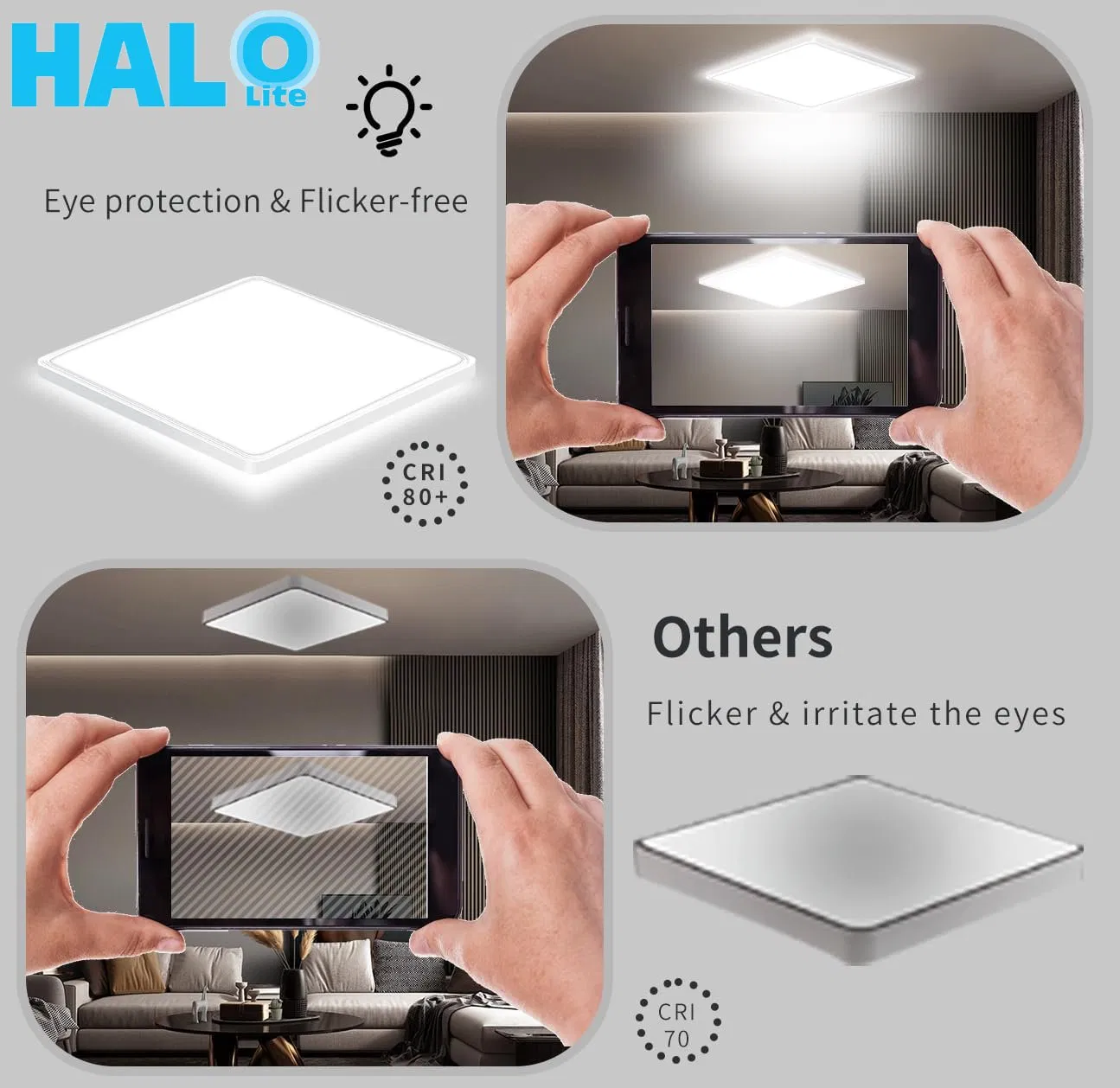 HALO Lite

Eye protection & Flicker-free

CRI 80+

Others

Flicker & irritate the eyes

CRI 70