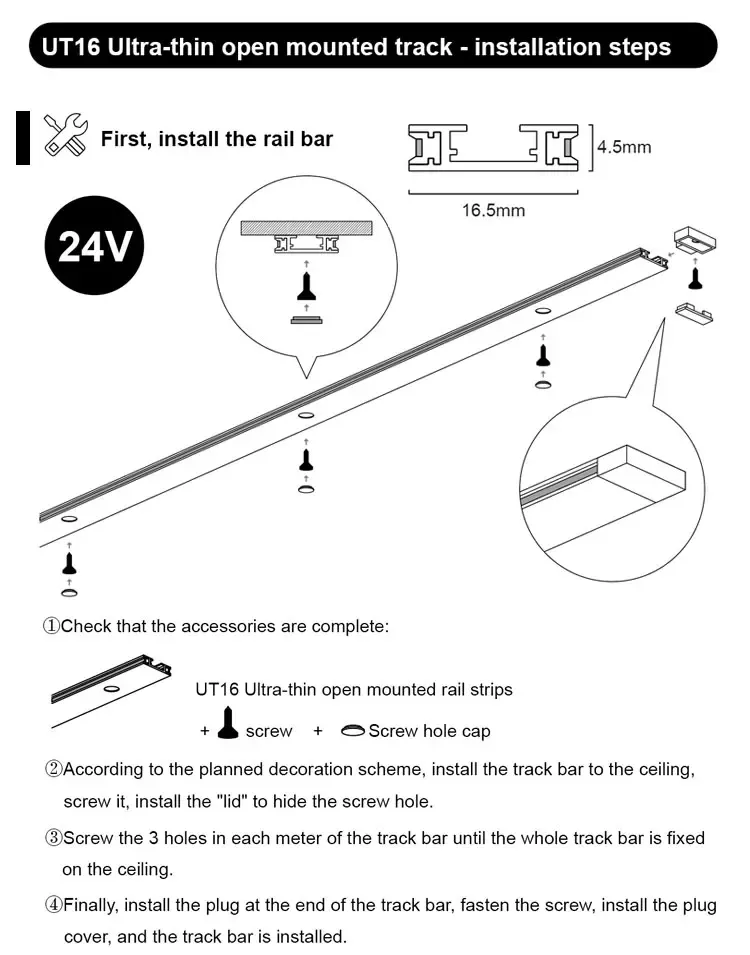 UT16 Ultra-thin open mounted track - installation steps

First, install the rail bar

4.5mm

16.5mm

24V

①Check that the accessories are complete:

UT16 Ultra-thin open mounted rail strips

+ screw + Screw hole cap

②According to the planned decoration scheme, install the track bar to the ceiling, screw it, install the "lid" to hide the screw hole.

③Screw the 3 holes in each meter of the track bar until the whole track bar is fixed on the ceiling.

④Finally, install the plug at the end of the track bar, fasten the screw, install the plug cover, and the track bar is installed.