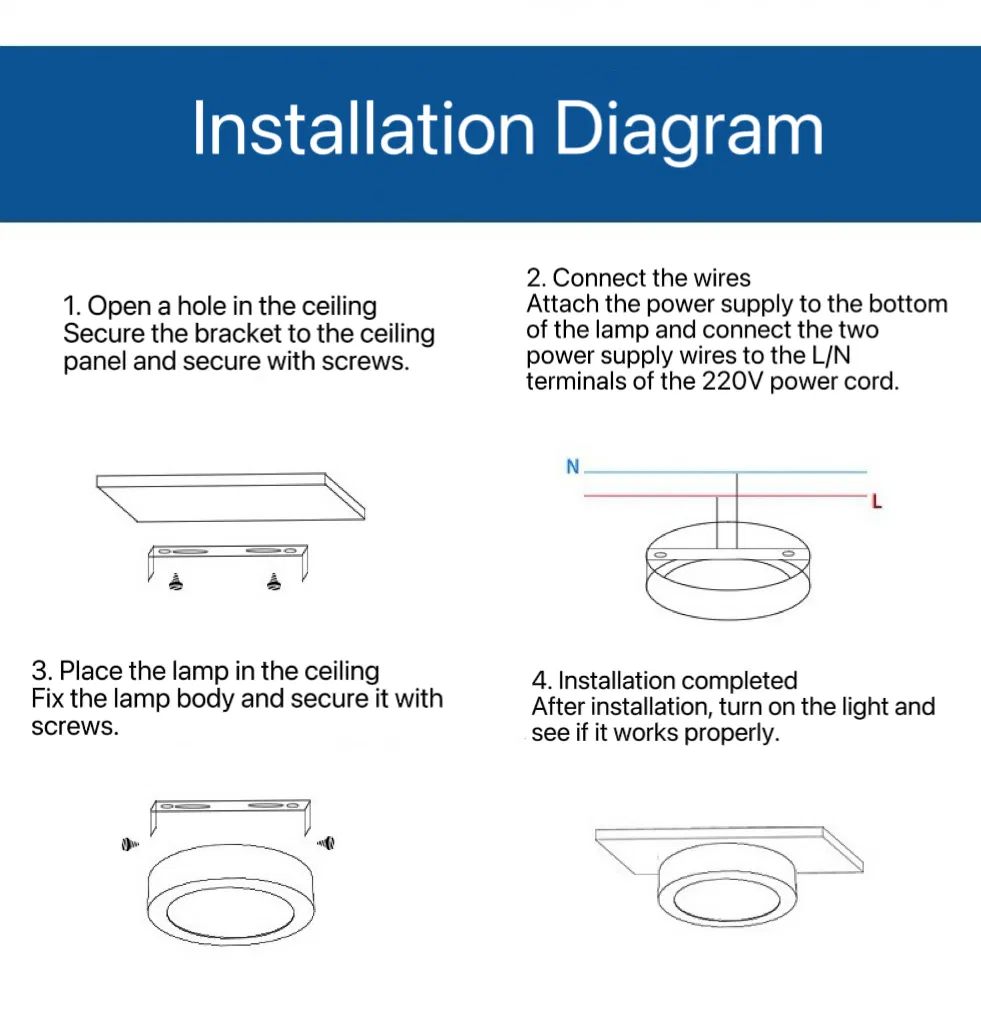 Installation Diagram

1. Open a hole in the ceiling
Secure the bracket to the ceiling panel and secure with screws.

2. Connect the wires
Attach the power supply to the bottom of the lamp and connect the two power supply wires to the L/N terminals of the 220V power cord.

N

L

3. Place the lamp in the ceiling
Fix the lamp body and secure it with screws.

4. Installation completed
After installation, turn on the light and see if it works properly.