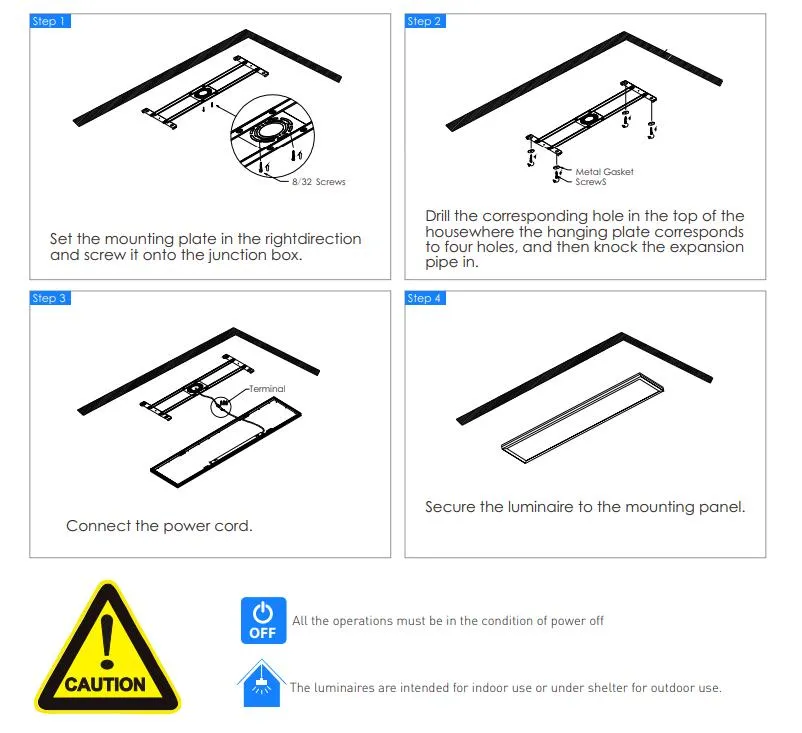 Step 1

8/32 Screws

Set the mounting plate in the rightdirection and screw it onto the junction box.

Step 2

Metal Gasket ScrewS

Drill the corresponding hole in the top of the housewhere the hanging plate corresponds to four holes, and then knock the expansion pipe in.

Step 3

Terminal

Connect the power cord.

Step 4

Secure the luminaire to the mounting panel.

CAUTION

OFF

All the operations must be in the condition of power off

The luminaires are intended for indoor use or under shelter for outdoor use.