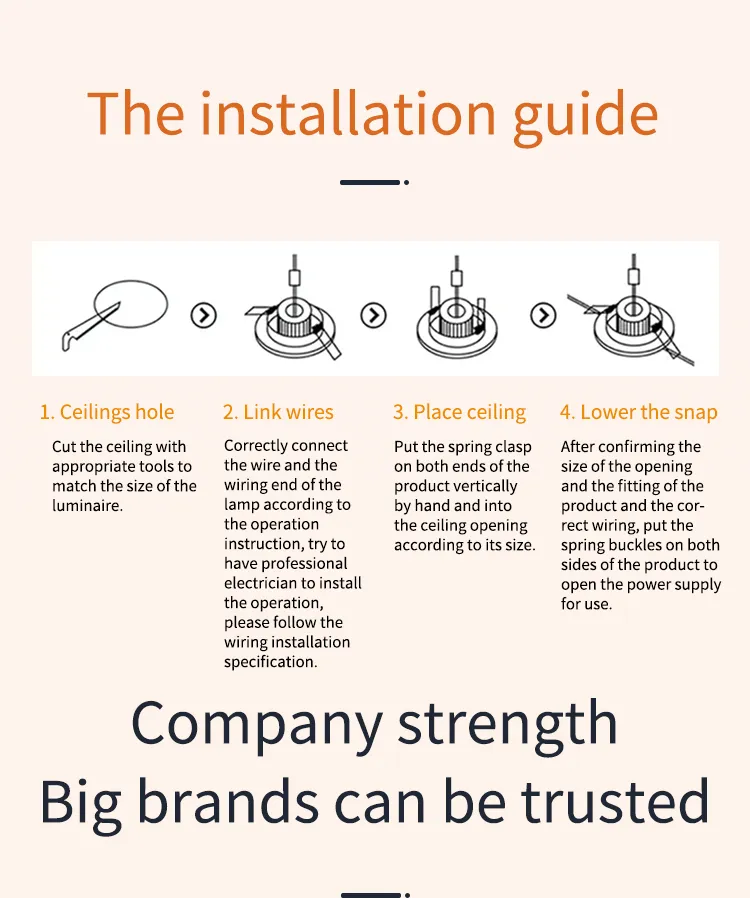 The installation guide

1. Ceilings hole

Cut the ceiling with appropriate tools to match the size of the luminaire.

2. Link wires

Correctly connect the wire and the wiring end of the lamp according to the operation instruction, try to have professional electrician to install the operation, please follow the wiring installation specification.

3. Place ceiling

Put the spring clasp on both ends of the product vertically by hand and into the ceiling opening according to its size.

4. Lower the snap

After confirming the size of the opening and the fitting of the product and the correct wiring, put the spring buckles on both sides of the product to open the power supply for use.

Company strength
Big brands can be trusted