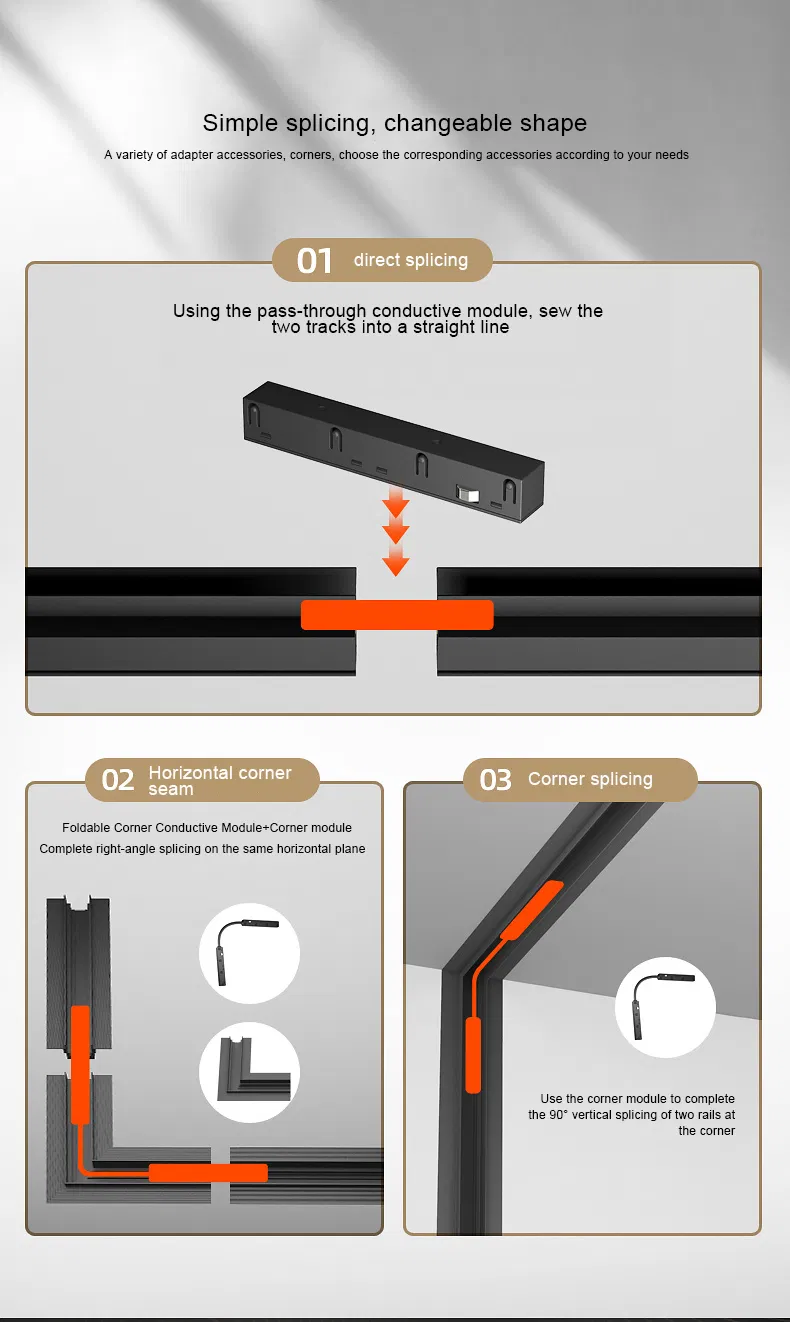 Simple splicing, changeable shape

A variety of adapter accessories, corners, choose the corresponding accessories according to your needs

01 direct splicing

Using the pass-through conductive module, sew the two tracks into a straight line

02 Horizontal corner seam

Foldable Corner Conductive Module+Corner module
Complete right-angle splicing on the same horizontal plane

03 Corner splicing

Use the corner module to complete the 90° vertical splicing of two rails at the corner